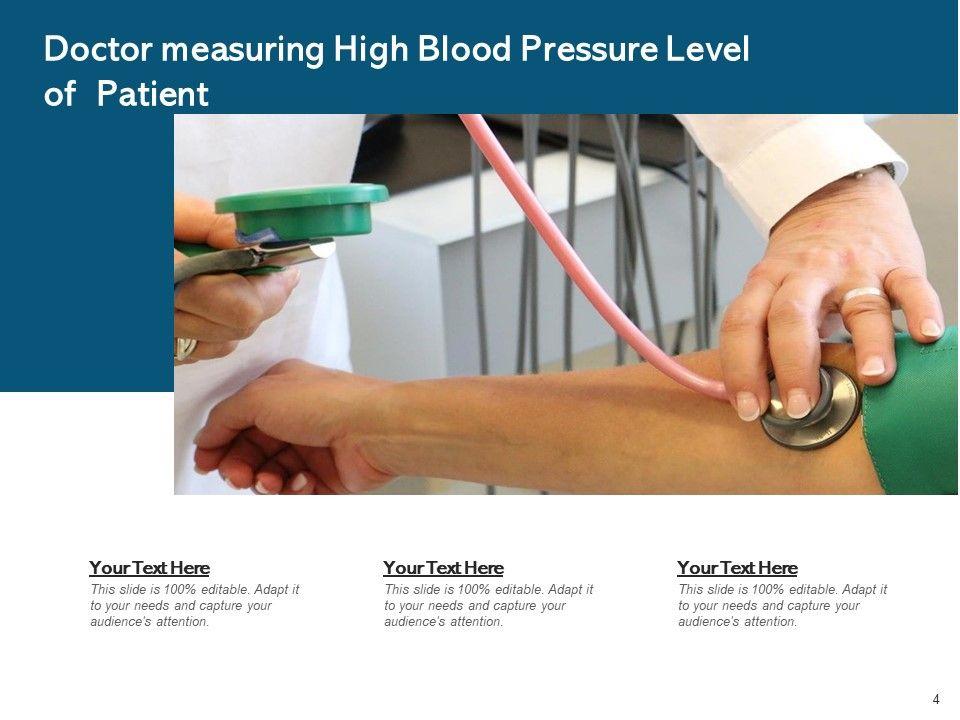 Doctor measuring High Blood Pressure Level of Patient

Your Text Here

This slide is 100% editable. Adapt it to your needs and capture your audience's attention.

Your Text Here

This slide is 100% editable. Adapt it to your needs and capture your audience's attention.

Your Text Here

This slide is 100% editable. Adapt it to your needs and capture your audience's attention.

4