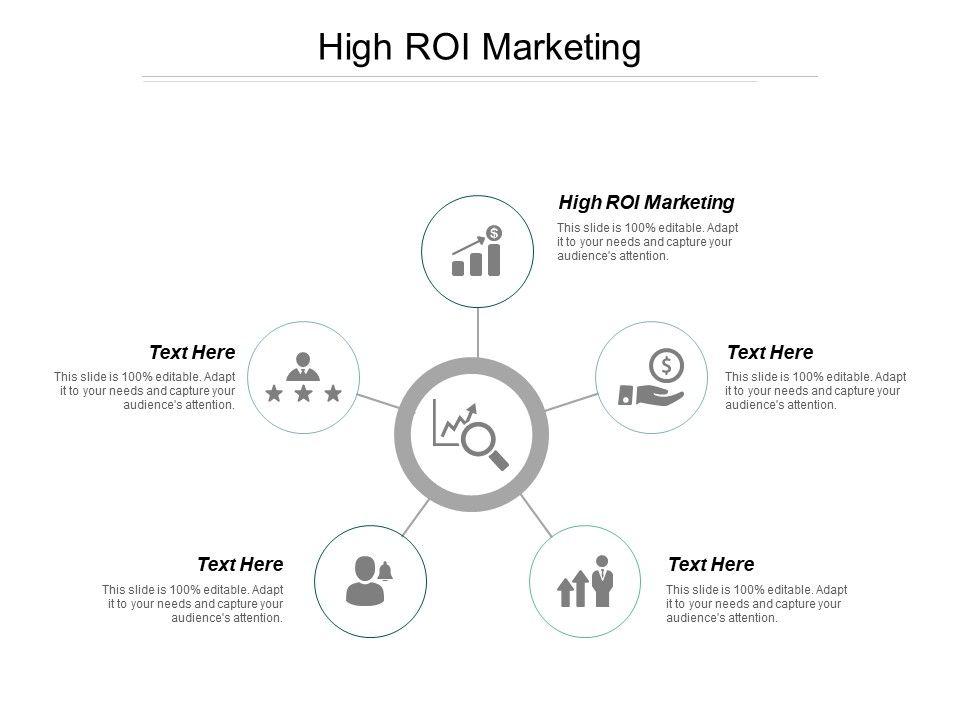 High ROI Marketing

High ROI Marketing

This slide is 100% editable. Adapt it to your needs and capture your audience's attention.

Text Here

This slide is 100% editable. Adapt it to your needs and capture your audience's attention.

Text Here

This slide is 100% editable. Adapt it to your needs and capture your audience's attention.

Text Here

This slide is 100% editable. Adapt it to your needs and capture your audience's attention.

Text Here

This slide is 100% editable. Adapt it to your needs and capture your audience's attention.