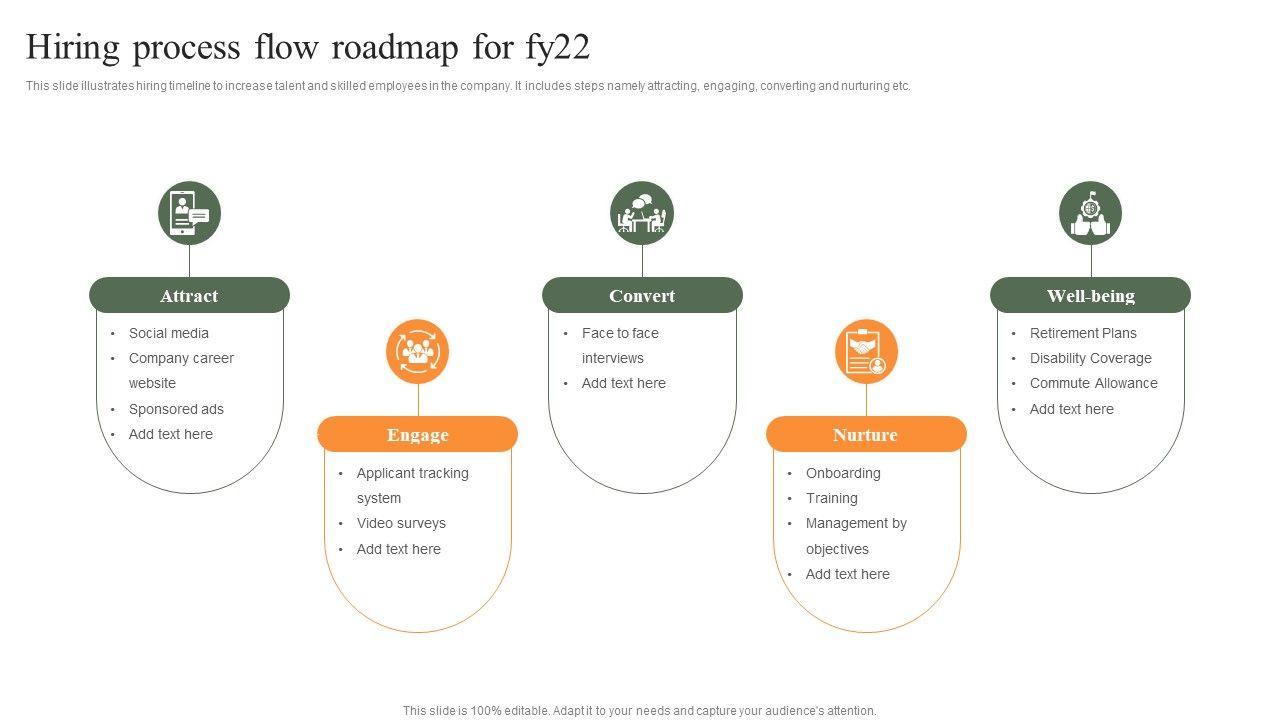 Hiring process flow roadmap for fy22

This slide illustrates hiring timeline to increase talent and skilled employees in the company. It includes steps namely attracting, engaging, converting and nurturing etc.

Attract

- Social media
- Company career website
- Sponsored ads
- Add text here

Engage

- Applicant tracking system
- Video surveys
- Add text here

Convert

- Face to face interviews
- Add text here

Nurture

- Onboarding
- Training
- Management by objectives
- Add text here

Well-being

- Retirement Plans
- Disability Coverage
- Commute Allowance
- Add text here

This slide is 100% editable. Adapt it to your needs and capture your audience's attention.