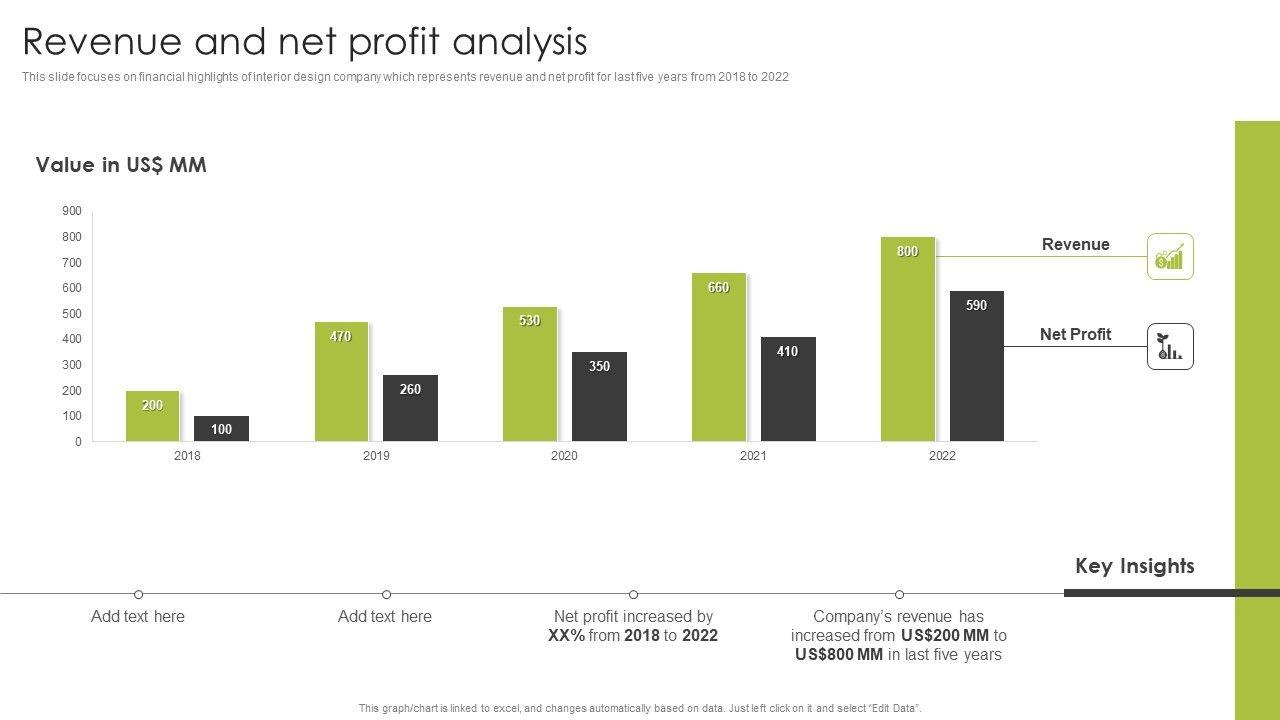 Revenue and net profit analysis

This slide focuses on financial highlights of interior design company which represents revenue and net profit for last five years from 2018 to 2022

Value in US$ MM

900
800
700
600
500
400
300
200
100
0

200
100
470
260
530
350
660
410
800
590

2018
2019
2020
2021
2022

Revenue

Net Profit

Key Insights

Add text here

Add text here

Net profit increased by XX% from 2018 to 2022

Company's revenue has increased from US$200 MM to US$800 MM in last five years

This graph/chart is linked to excel, and changes automatically based on data. Just left click on it and select "Edit Data".