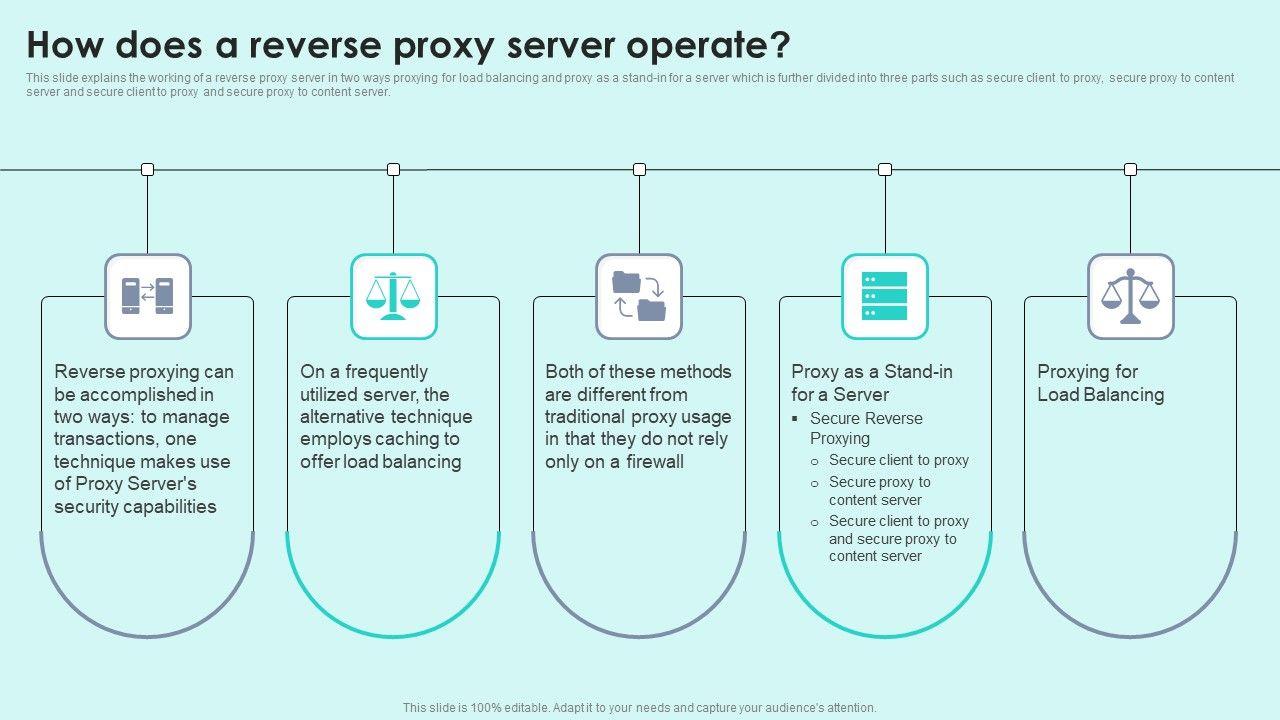 How does a reverse proxy server operate?

This slide explains the working of a reverse proxy server in two ways proxying for load balancing and proxy as a stand-in for a server which is further divided into three parts such as secure client to proxy, secure proxy to content server and secure client to proxy and secure proxy to content server.

Reverse proxying can be accomplished in two ways: to manage transactions, one technique makes use of Proxy Server's security capabilities

On a frequently utilized server, the alternative technique employs caching to offer load balancing

Both of these methods are different from traditional proxy usage in that they do not rely only on a firewall

Proxy as a Stand-in for a Server

▪ Secure Reverse Proxying

o Secure client to proxy

o Secure proxy to content server

o Secure client to proxy and secure proxy to content server

Proxying for Load Balancing

This slide is 100% editable. Adapt it to your needs and capture your audience's attention.