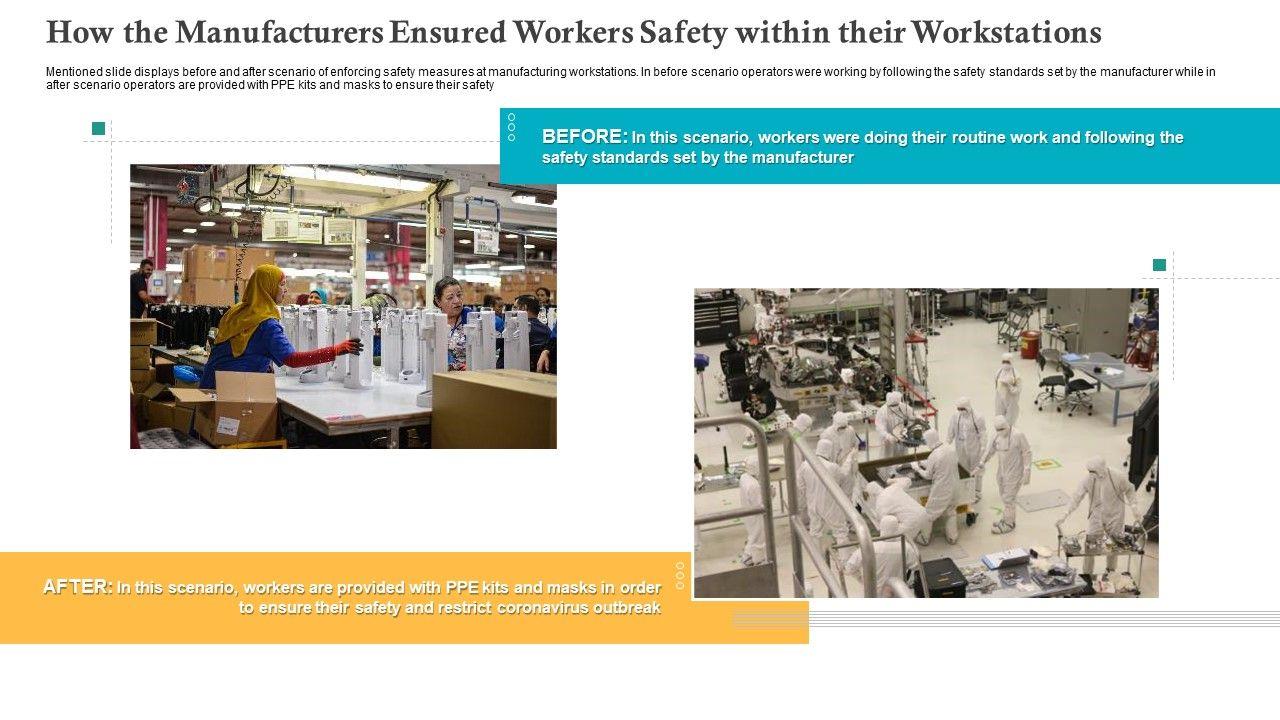 How the Manufacturers Ensured Workers Safety within their Workstations

Mentioned slide displays before and after scenario of enforcing safety measures at manufacturing workstations. In before scenario operators were working by following the safety standards set by the manufacturer while in after scenario operators are provided with PPE kits and masks to ensure their safety

BEFORE: In this scenario, workers were doing their routine work and following the safety standards set by the manufacturer

AFTER: In this scenario, workers are provided with PPE kits and masks in order to ensure their safety and restrict coronavirus outbreak