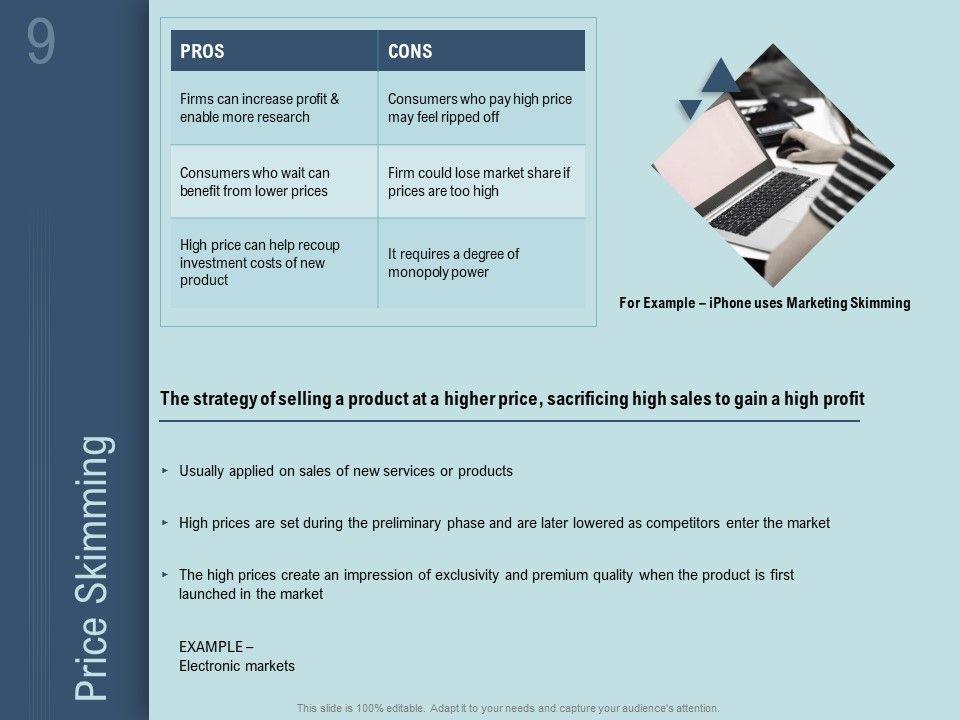 9

Price Skimming

| PROS | CONS |
|---|---|
| Firms can increase profit & enable more research | Consumers who pay high price may feel ripped off |
| Consumers who wait can benefit from lower prices | Firm could lose market share if prices are too high |
| High price can help recoup investment costs of new product | It requires a degree of monopoly power |

For Example – iPhone uses Marketing Skimming

The strategy of selling a product at a higher price, sacrificing high sales to gain a high profit

▸ Usually applied on sales of new services or products

▸ High prices are set during the preliminary phase and are later lowered as competitors enter the market

▸ The high prices create an impression of exclusivity and premium quality when the product is first launched in the market

EXAMPLE –
Electronic markets

This slide is 100% editable. Adapt it to your needs and capture your audience's attention.