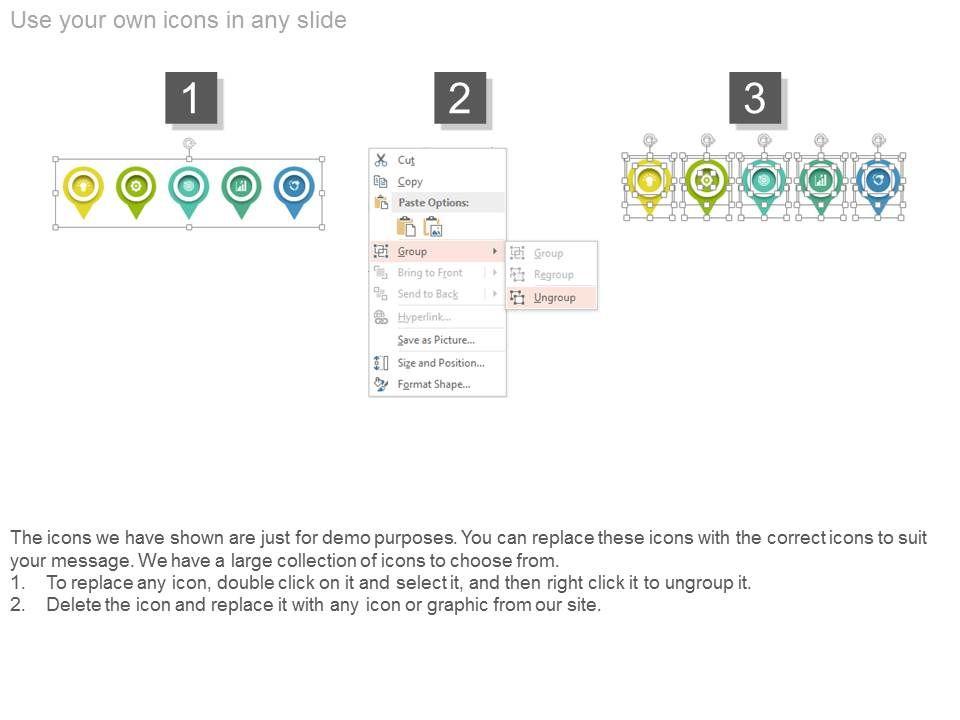 Use your own icons in any slide

1

2

3

Cut
Copy
Paste Options:
Group
Bring to Front
Send to Back
Hyperlink...
Save as Picture...
Size and Position...
Format Shape...

Group
Regroup
Ungroup

The icons we have shown are just for demo purposes. You can replace these icons with the correct icons to suit your message. We have a large collection of icons to choose from.
1. To replace any icon, double click on it and select it, and then right click it to ungroup it.
2. Delete the icon and replace it with any icon or graphic from our site.