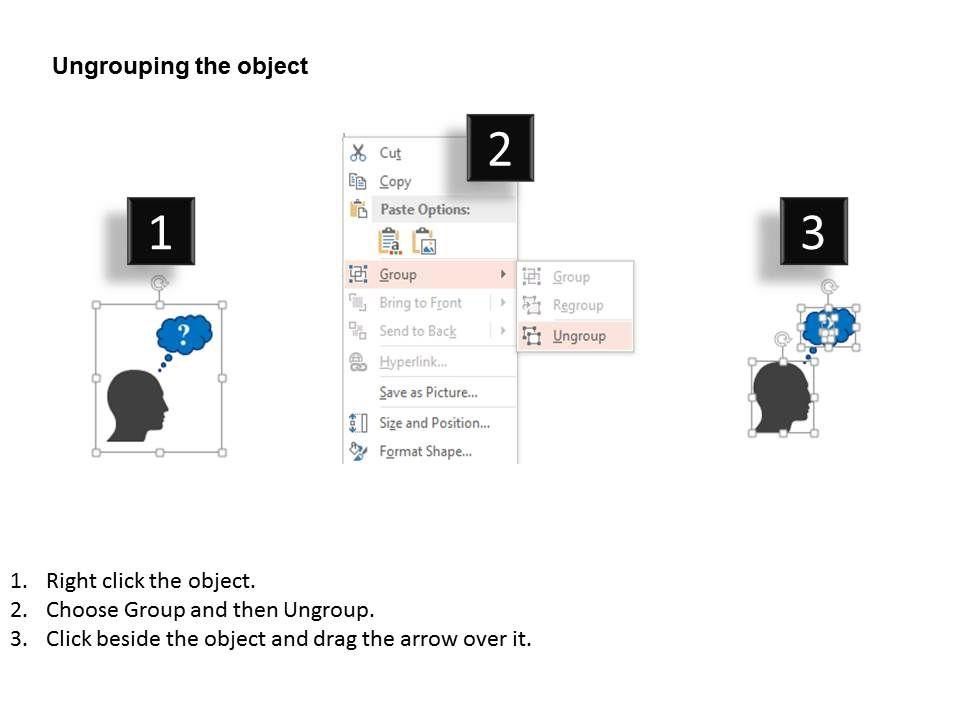 Ungrouping the object

1

?

2

Cut
Copy
Paste Options:
Group
Bring to Front
Send to Back
Hyperlink...
Save as Picture...
Size and Position...
Format Shape...

Group
Regroup
Ungroup

3

1. Right click the object.
2. Choose Group and then Ungroup.
3. Click beside the object and drag the arrow over it.