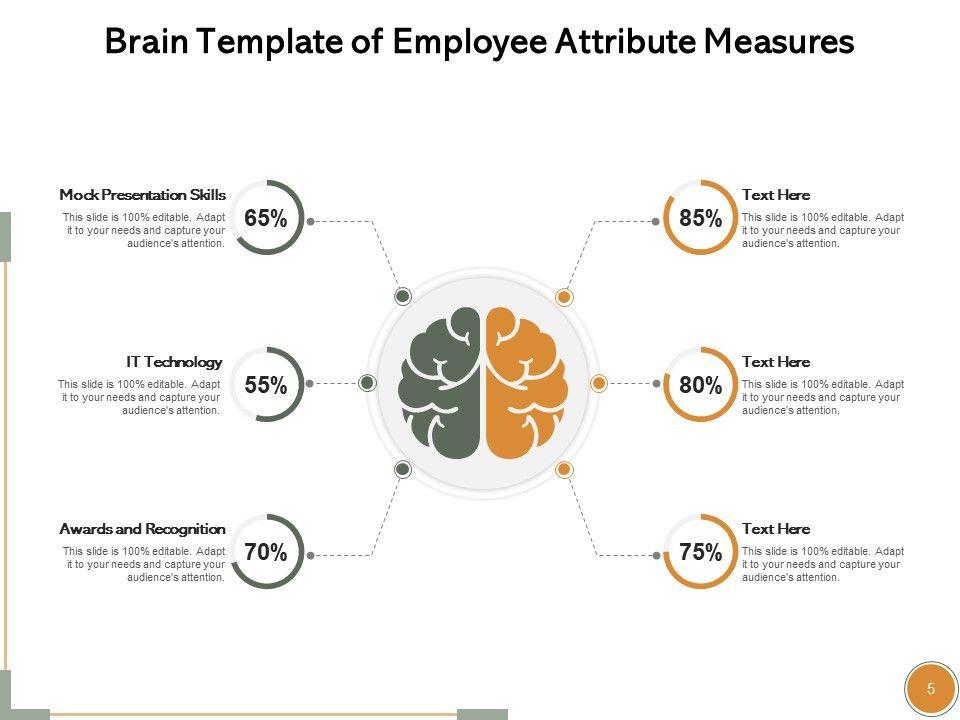 Brain Template of Employee Attribute Measures

Mock Presentation Skills
This slide is 100% editable. Adapt it to your needs and capture your audience's attention.

65%

IT Technology
This slide is 100% editable. Adapt it to your needs and capture your audience's attention.

55%

Awards and Recognition
This slide is 100% editable. Adapt it to your needs and capture your audience's attention.

70%

85%

Text Here
This slide is 100% editable. Adapt it to your needs and capture your audience's attention.

80%

Text Here
This slide is 100% editable. Adapt it to your needs and capture your audience's attention.

75%

Text Here
This slide is 100% editable. Adapt it to your needs and capture your audience's attention.

5