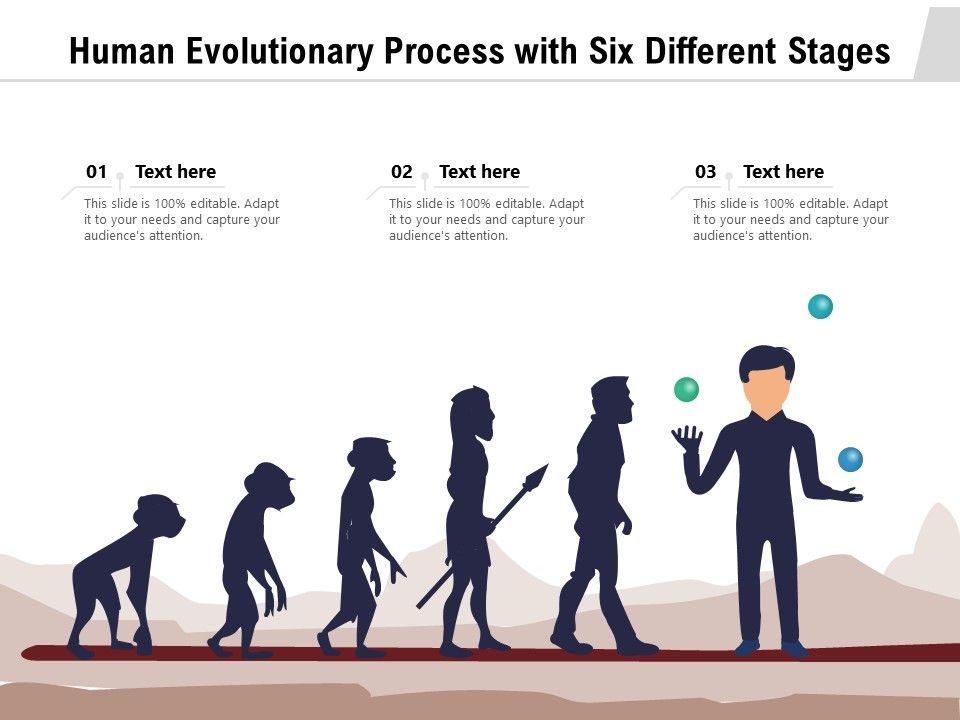 Human Evolutionary Process with Six Different Stages

01 Text here
This slide is 100% editable. Adapt it to your needs and capture your audience's attention.

02 Text here
This slide is 100% editable. Adapt it to your needs and capture your audience's attention.

03 Text here
This slide is 100% editable. Adapt it to your needs and capture your audience's attention.