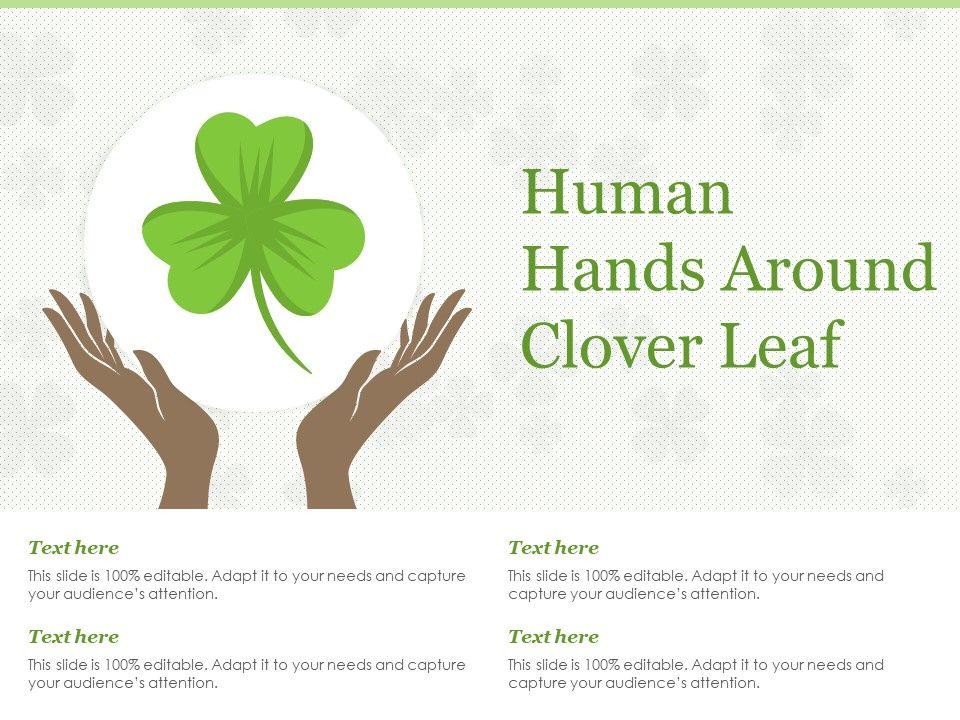 Human Hands Around Clover Leaf

Text here
This slide is 100% editable. Adapt it to your needs and capture your audience's attention.

Text here
This slide is 100% editable. Adapt it to your needs and capture your audience's attention.

Text here
This slide is 100% editable. Adapt it to your needs and capture your audience's attention.

Text here
This slide is 100% editable. Adapt it to your needs and capture your audience's attention.