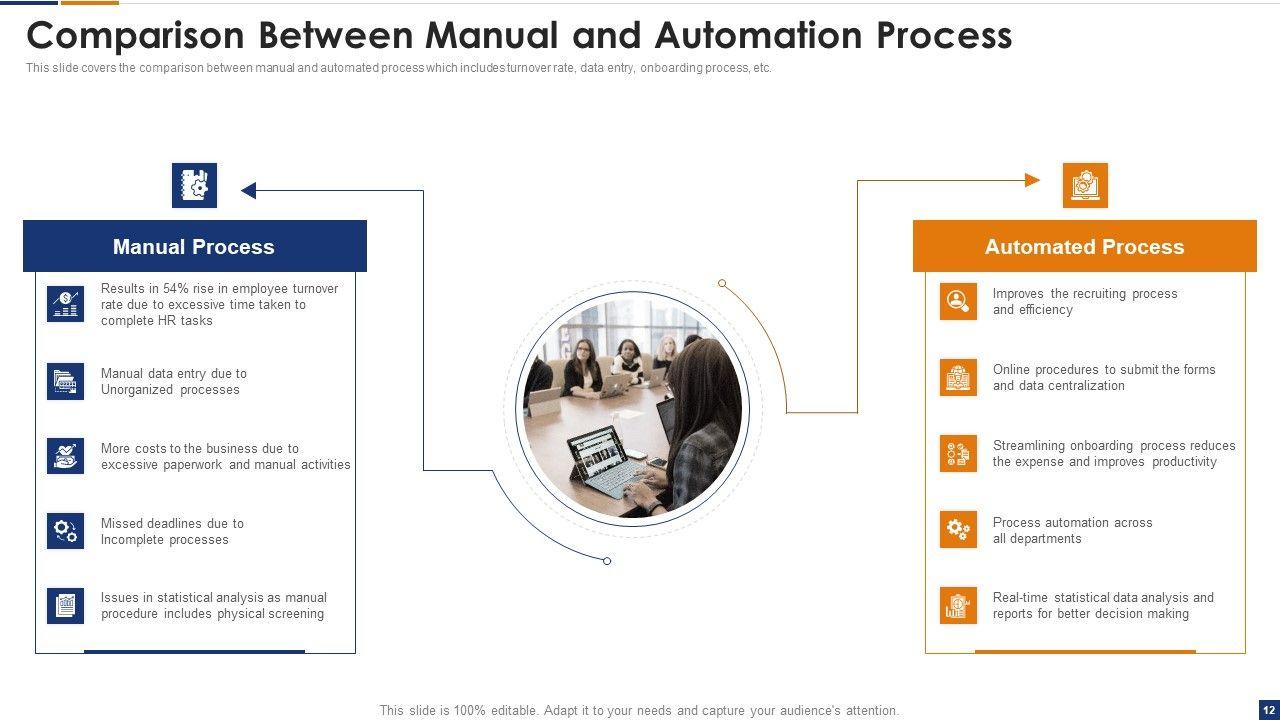 Comparison Between Manual and Automation Process

This slide covers the comparison between manual and automated process which includes turnover rate, data entry, onboarding process, etc.

Manual Process

Results in 54% rise in employee turnover rate due to excessive time taken to complete HR tasks

Manual data entry due to Unorganized processes

More costs to the business due to excessive paperwork and manual activities

Missed deadlines due to Incomplete processes

Issues in statistical analysis as manual procedure includes physical screening

Automated Process

Improves the recruiting process and efficiency

Online procedures to submit the forms and data centralization

Streamlining onboarding process reduces the expense and improves productivity

Process automation across all departments

Real-time statistical data analysis and reports for better decision making

This slide is 100% editable. Adapt it to your needs and capture your audience's attention.

12