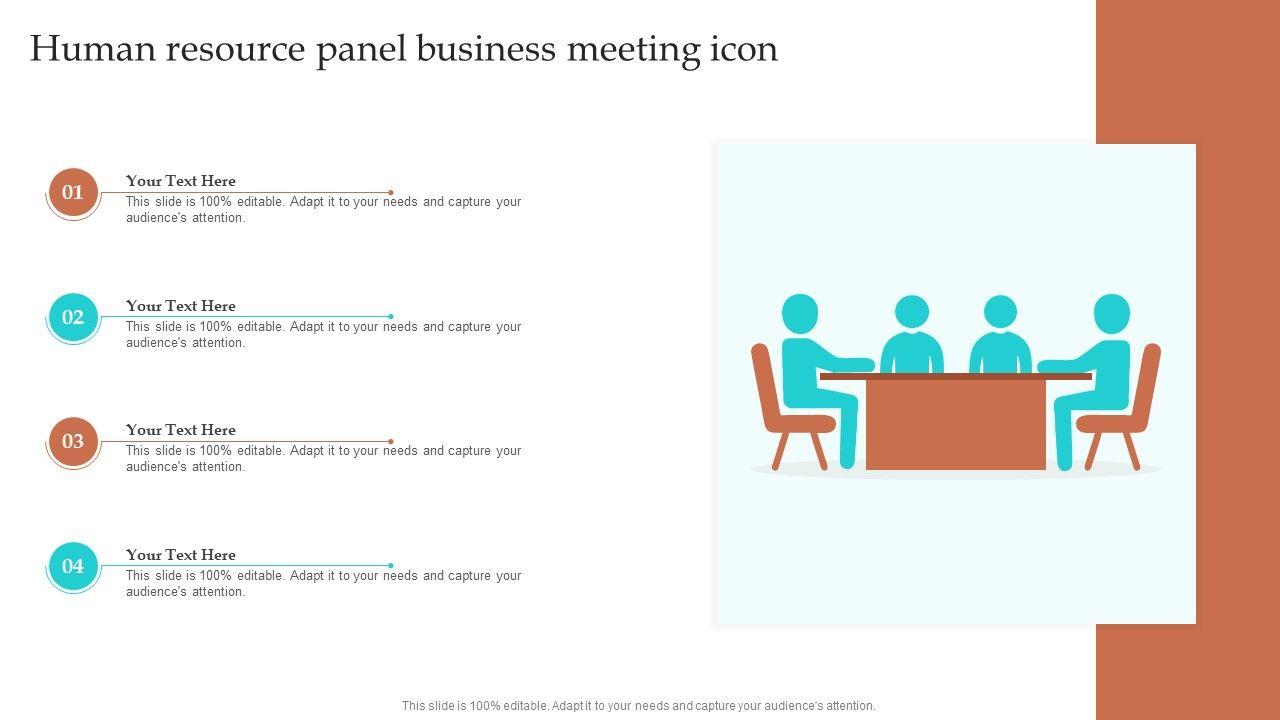 Human resource panel business meeting icon

01
Your Text Here
This slide is 100% editable. Adapt it to your needs and capture your audience's attention.

02
Your Text Here
This slide is 100% editable. Adapt it to your needs and capture your audience's attention.

03
Your Text Here
This slide is 100% editable. Adapt it to your needs and capture your audience's attention.

04
Your Text Here
This slide is 100% editable. Adapt it to your needs and capture your audience's attention.

This slide is 100% editable. Adapt it to your needs and capture your audience's attention.