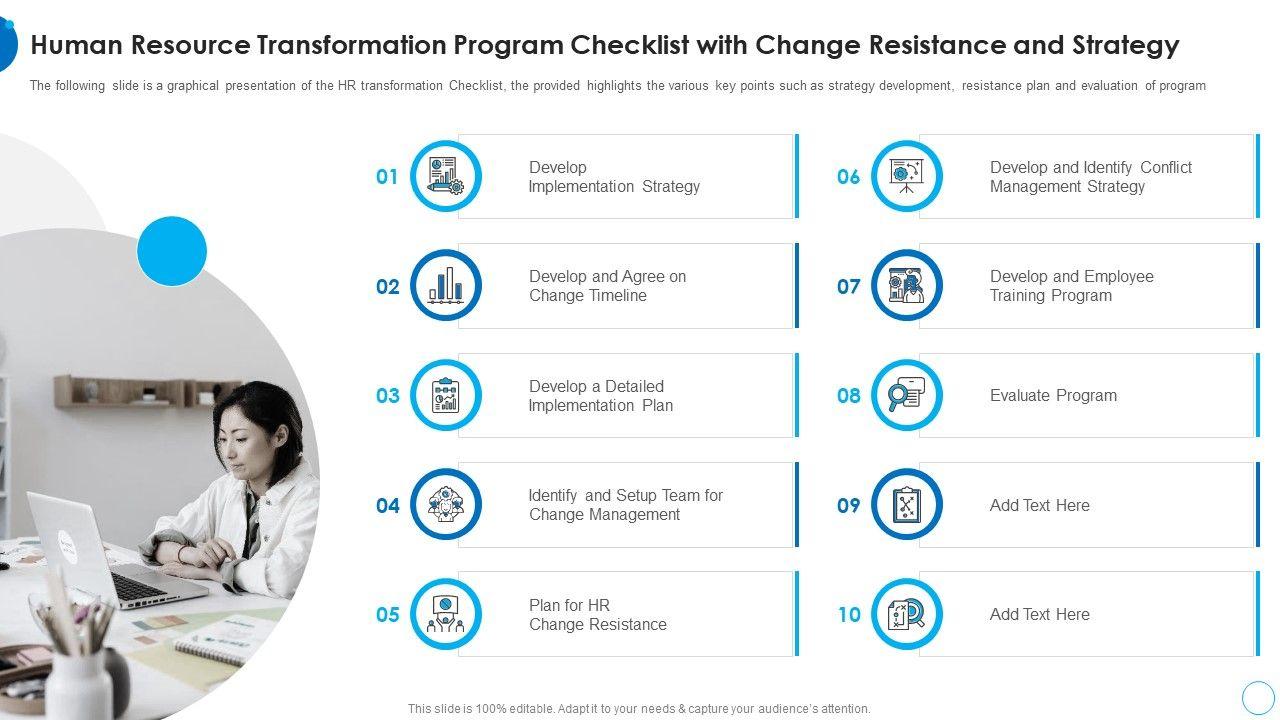 Human Resource Transformation Program Checklist with Change Resistance and Strategy

The following slide is a graphical presentation of the HR transformation Checklist, the provided highlights the various key points such as strategy development, resistance plan and evaluation of program

01 Develop Implementation Strategy

02 Develop and Agree on Change Timeline

03 Develop a Detailed Implementation Plan

04 Identify and Setup Team for Change Management

05 Plan for HR Change Resistance

06 Develop and Identify Conflict Management Strategy

07 Develop and Employee Training Program

08 Evaluate Program

09 Add Text Here

10 Add Text Here

This slide is 100% editable. Adapt it to your needs & capture your audience's attention.