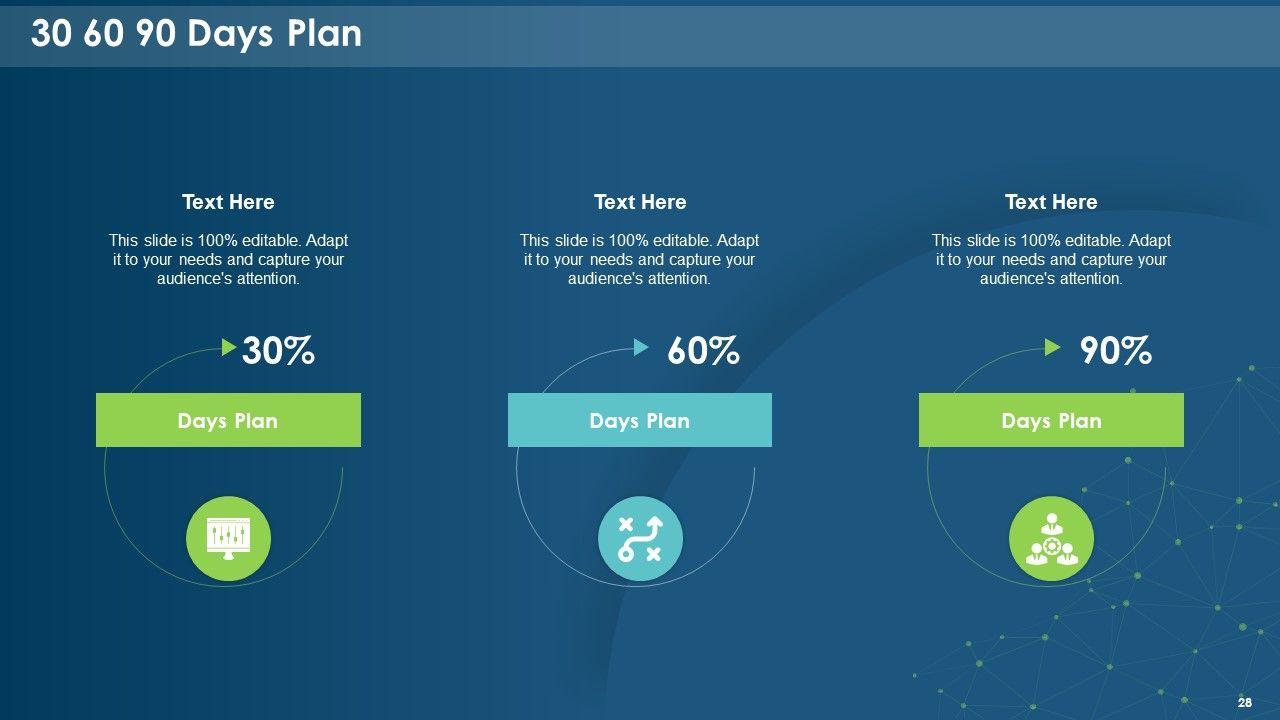 30 60 90 Days Plan

Text Here

This slide is 100% editable. Adapt it to your needs and capture your audience's attention.

30%

Days Plan

Text Here

This slide is 100% editable. Adapt it to your needs and capture your audience's attention.

60%

Days Plan

Text Here

This slide is 100% editable. Adapt it to your needs and capture your audience's attention.

90%

Days Plan

28