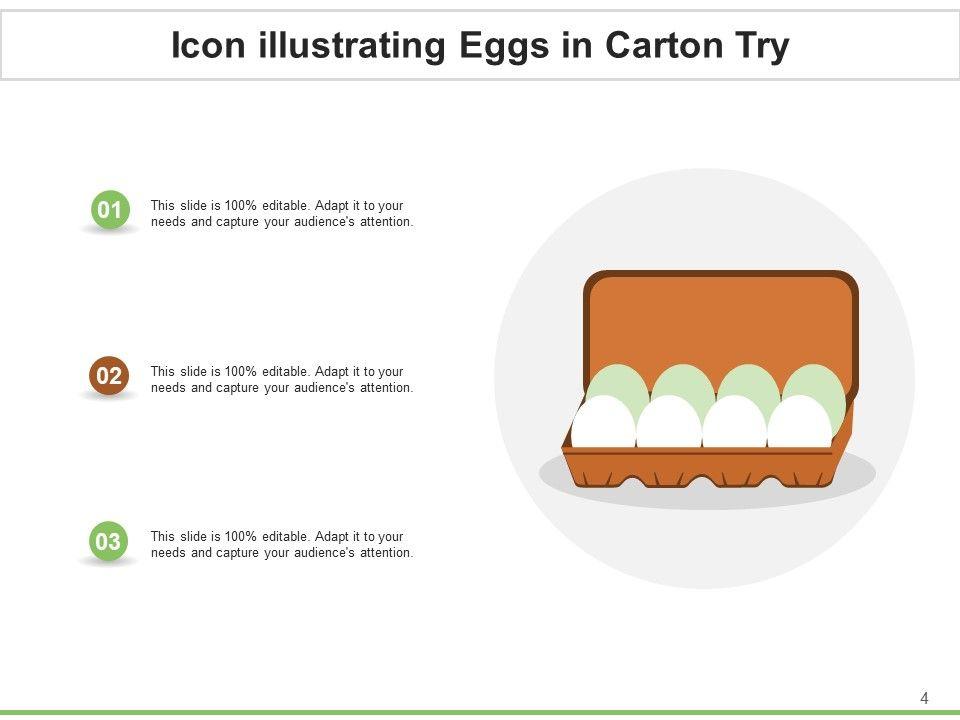 Icon illustrating Eggs in Carton Try

01 This slide is 100% editable. Adapt it to your needs and capture your audience's attention.

02 This slide is 100% editable. Adapt it to your needs and capture your audience's attention.

03 This slide is 100% editable. Adapt it to your needs and capture your audience's attention.

4