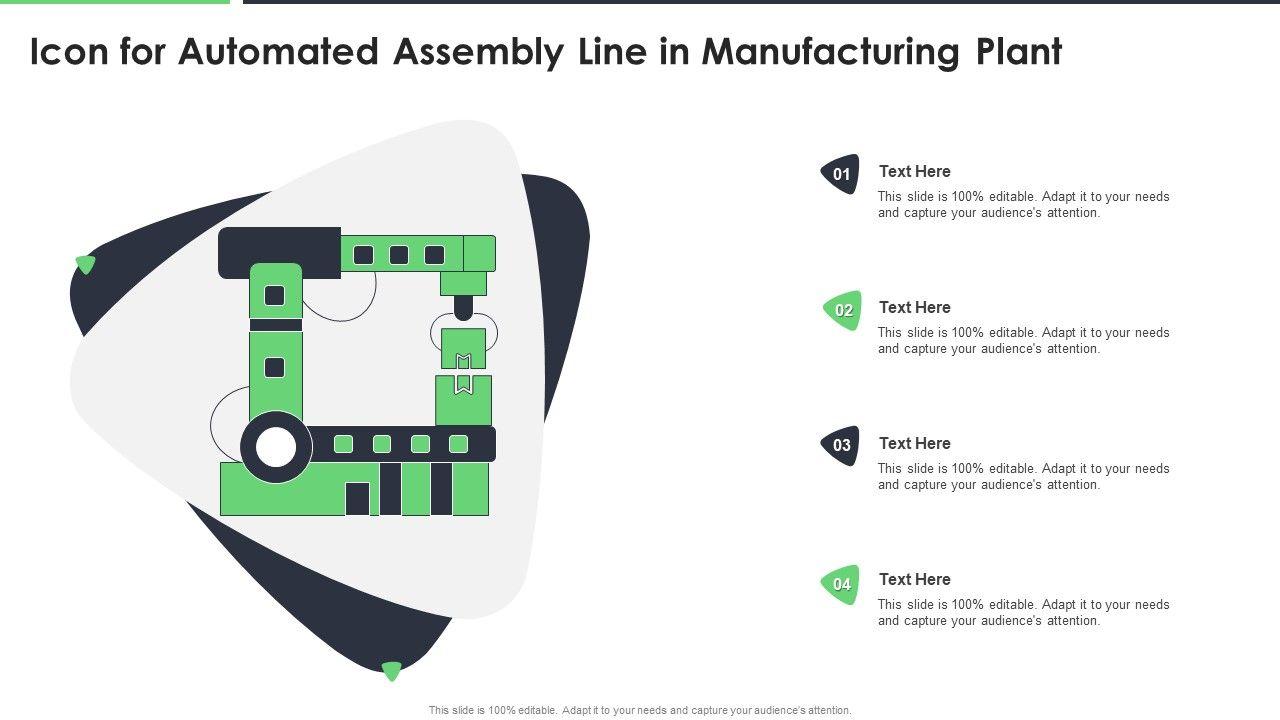 Icon for Automated Assembly Line in Manufacturing Plant

01
Text Here
This slide is 100% editable. Adapt it to your needs and capture your audience's attention.

02
Text Here
This slide is 100% editable. Adapt it to your needs and capture your audience's attention.

03
Text Here
This slide is 100% editable. Adapt it to your needs and capture your audience's attention.

04
Text Here
This slide is 100% editable. Adapt it to your needs and capture your audience's attention.

This slide is 100% editable. Adapt it to your needs and capture your audience's attention.