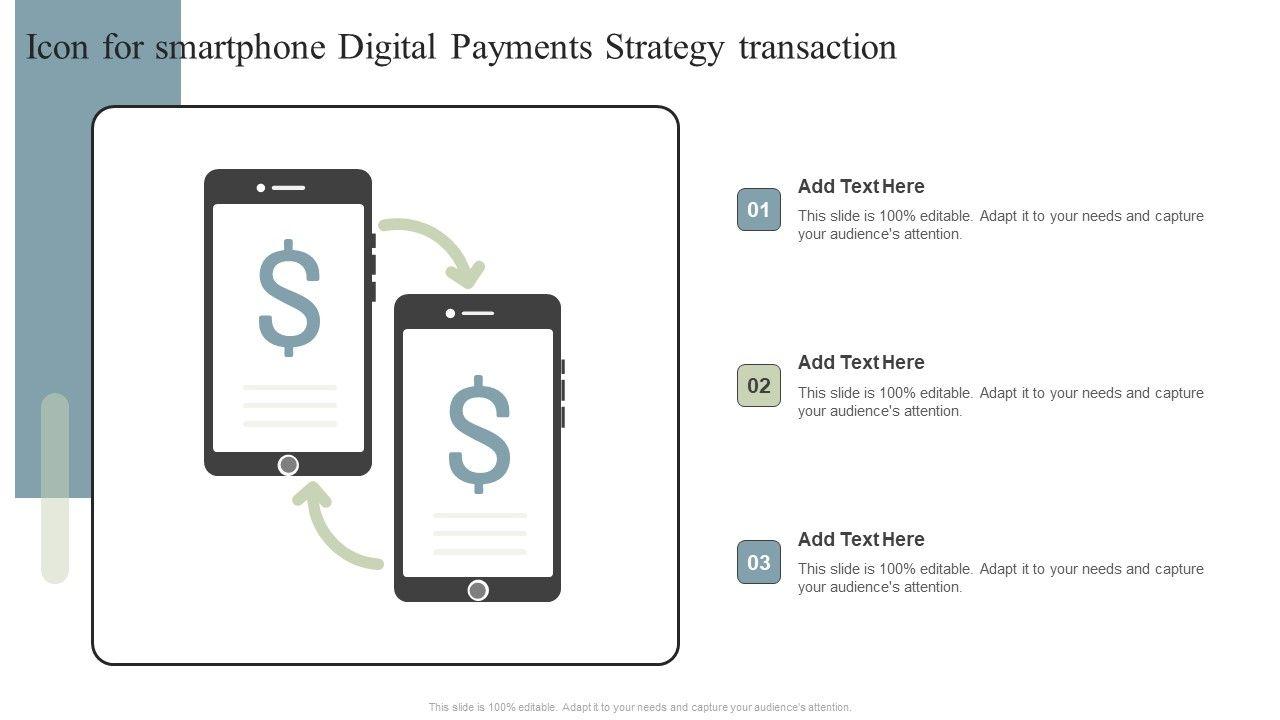 Icon for smartphone Digital Payments Strategy transaction

$

$

01

Add Text Here

This slide is 100% editable. Adapt it to your needs and capture your audience's attention.

02

Add Text Here

This slide is 100% editable. Adapt it to your needs and capture your audience's attention.

03

Add Text Here

This slide is 100% editable. Adapt it to your needs and capture your audience's attention.

This slide is 100% editable. Adapt it to your needs and capture your audience's attention.