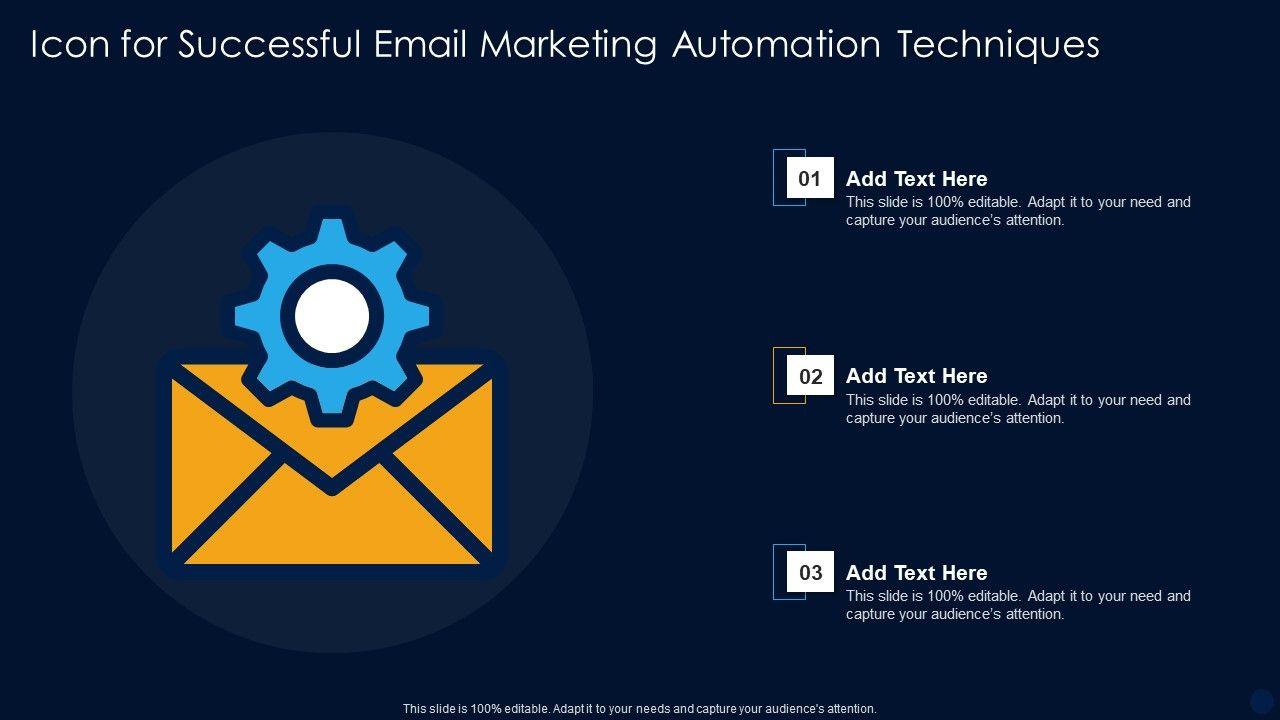 Icon for Successful Email Marketing Automation Techniques

01

Add Text Here

This slide is 100% editable. Adapt it to your need and capture your audience's attention.

02

Add Text Here

This slide is 100% editable. Adapt it to your need and capture your audience's attention.

03

Add Text Here

This slide is 100% editable. Adapt it to your need and capture your audience's attention.

This slide is 100% editable. Adapt it to your needs and capture your audience's attention.