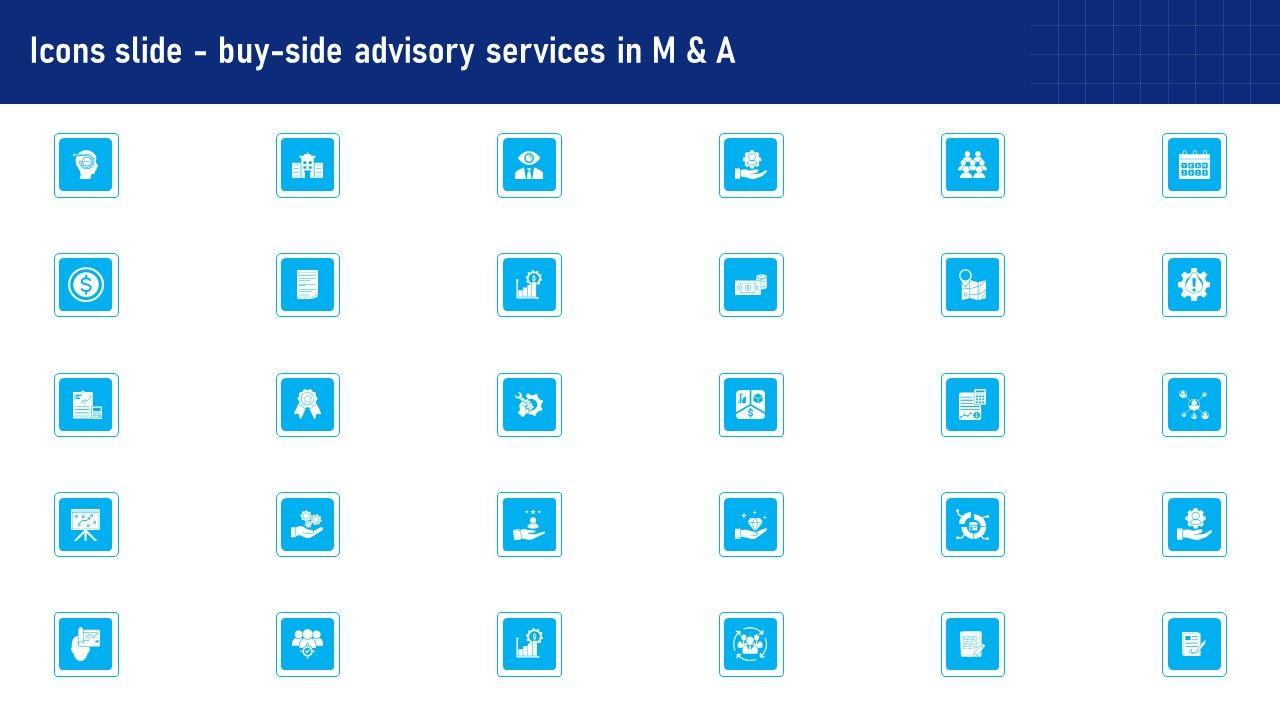 Icons slide - buy-side advisory services in M & A