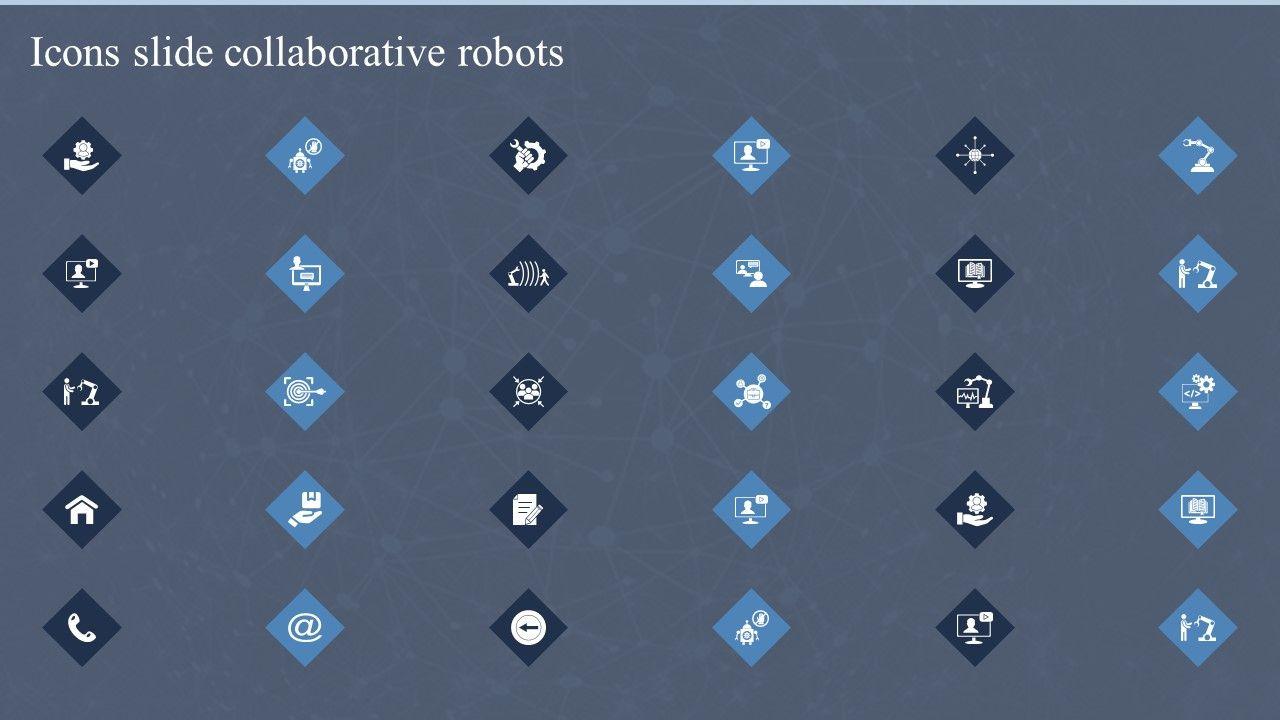 Icons slide collaborative robots