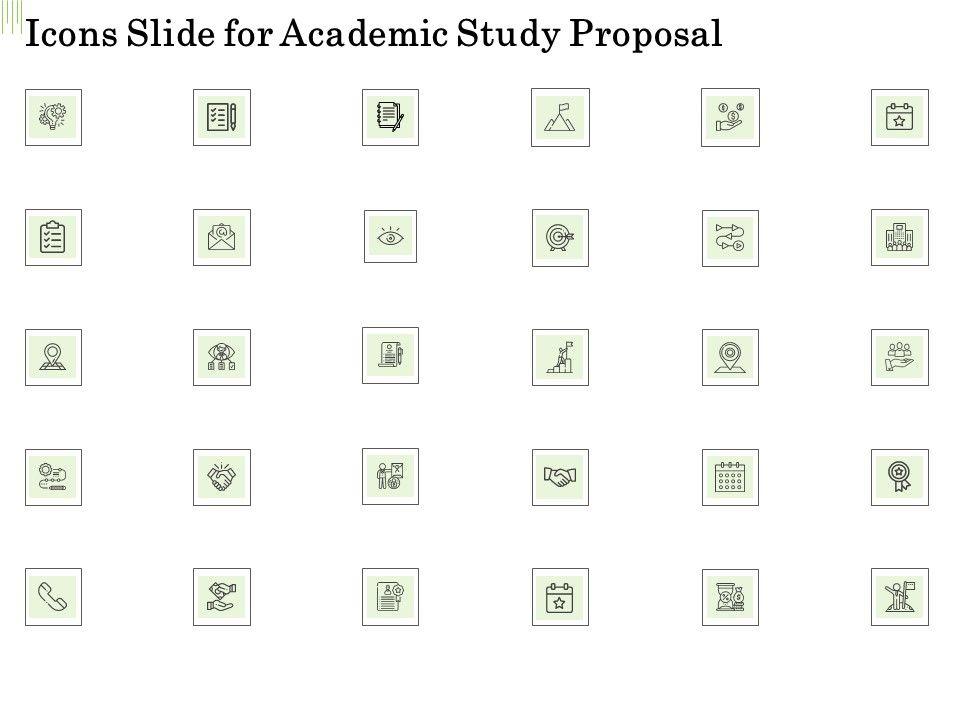 Icons Slide for Academic Study Proposal