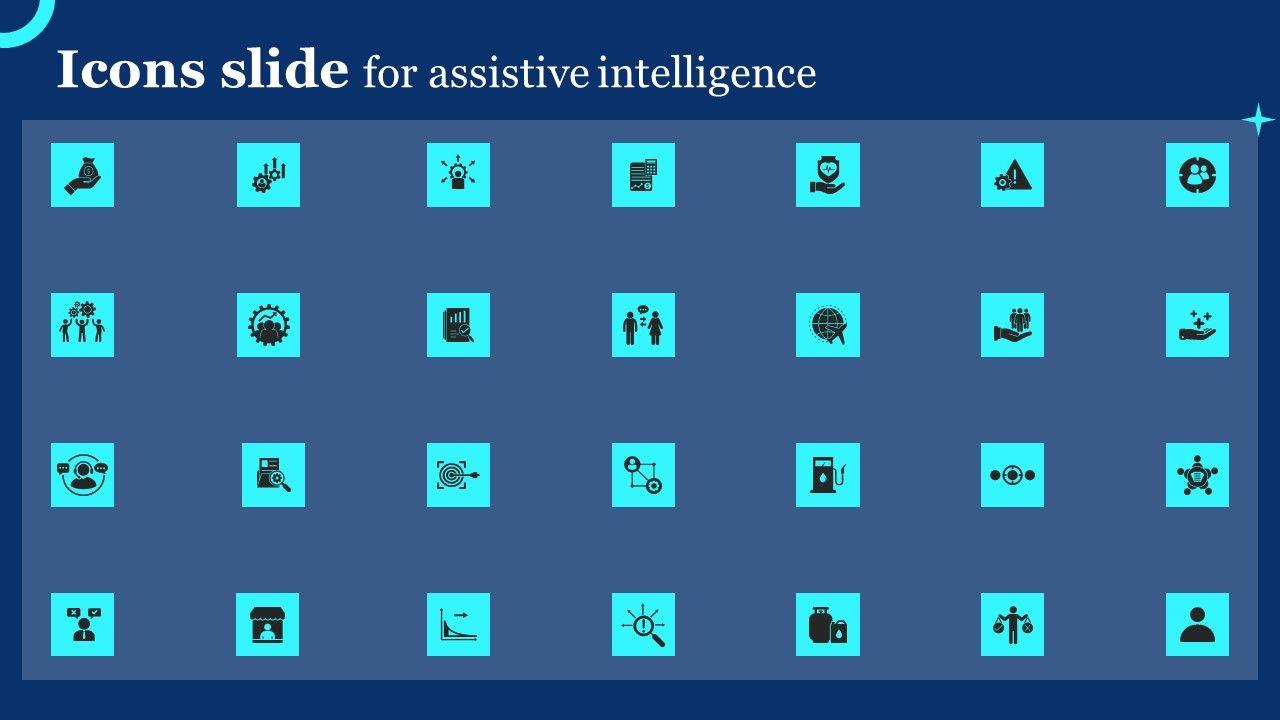 Icons slide for assistive intelligence