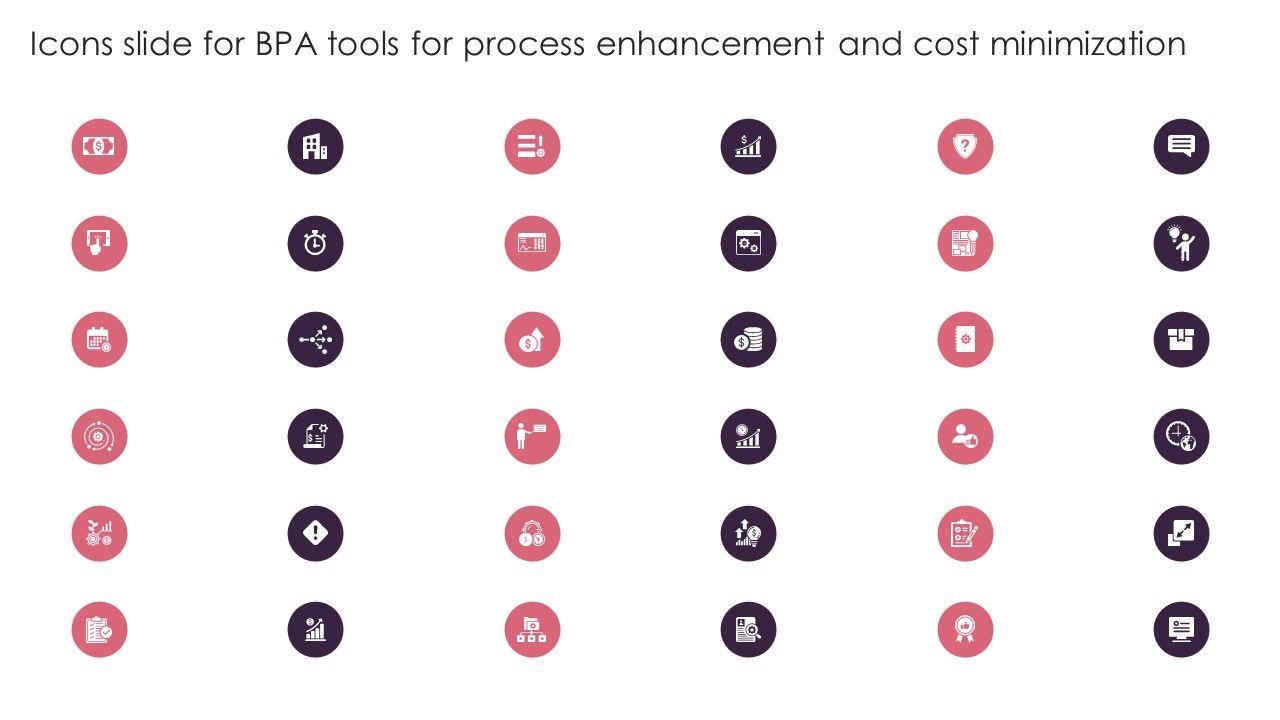 Icons slide for BPA tools for process enhancement and cost minimization