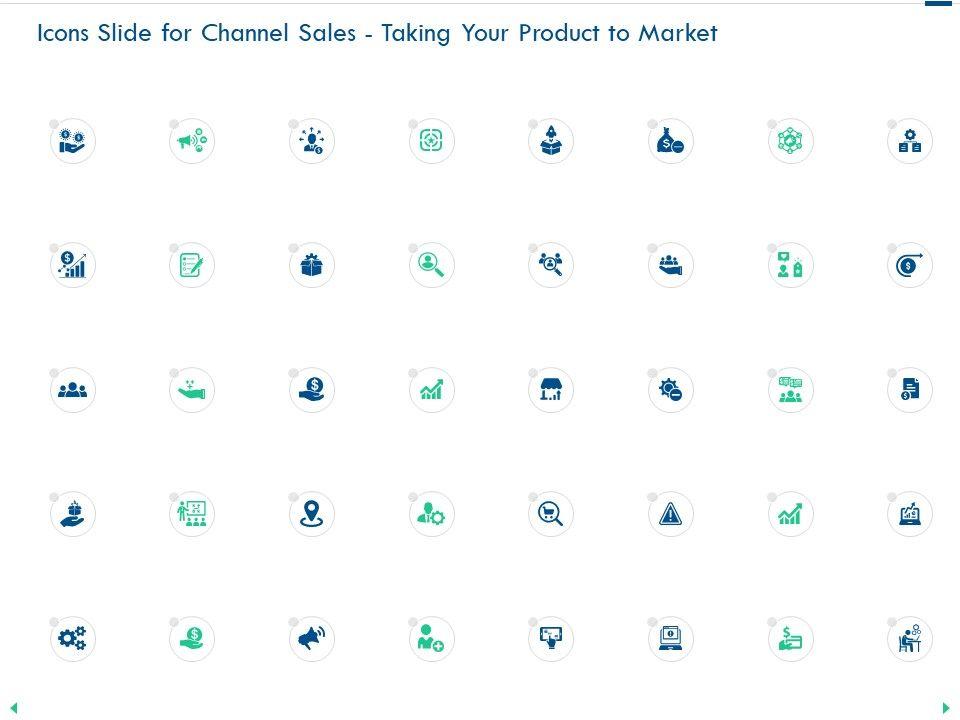 Icons Slide for Channel Sales - Taking Your Product to Market