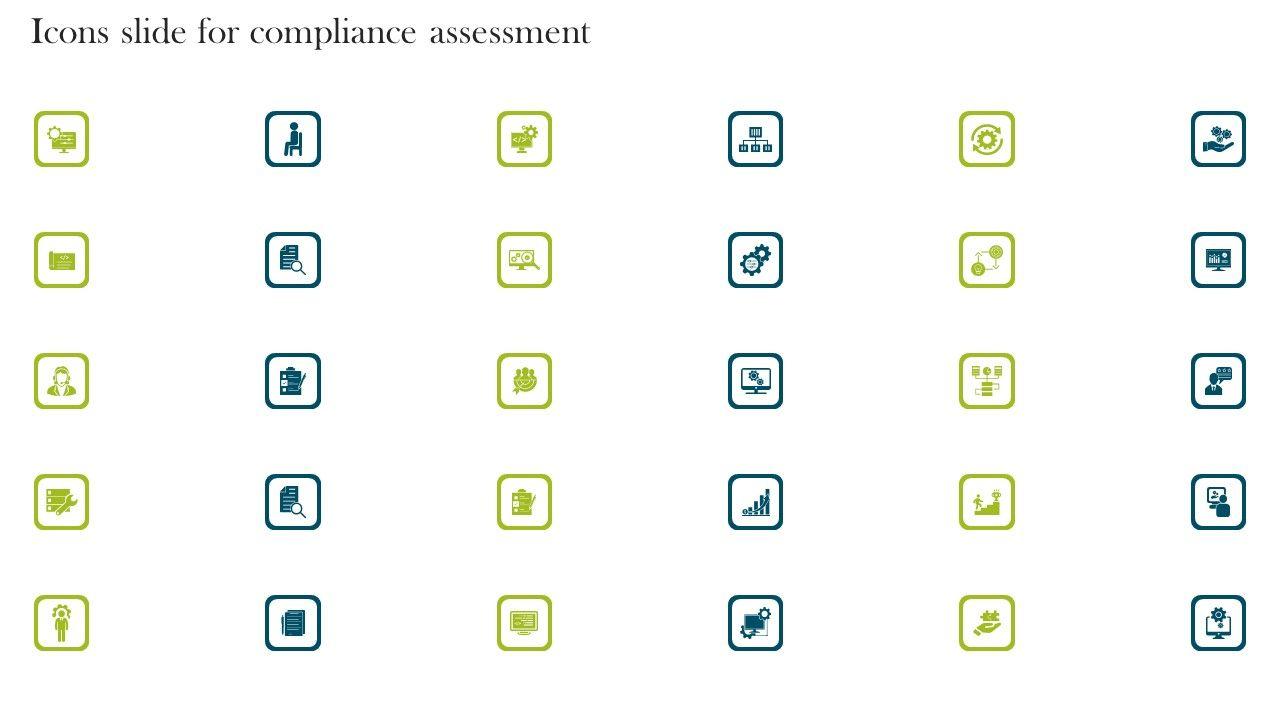 Icons slide for compliance assessment