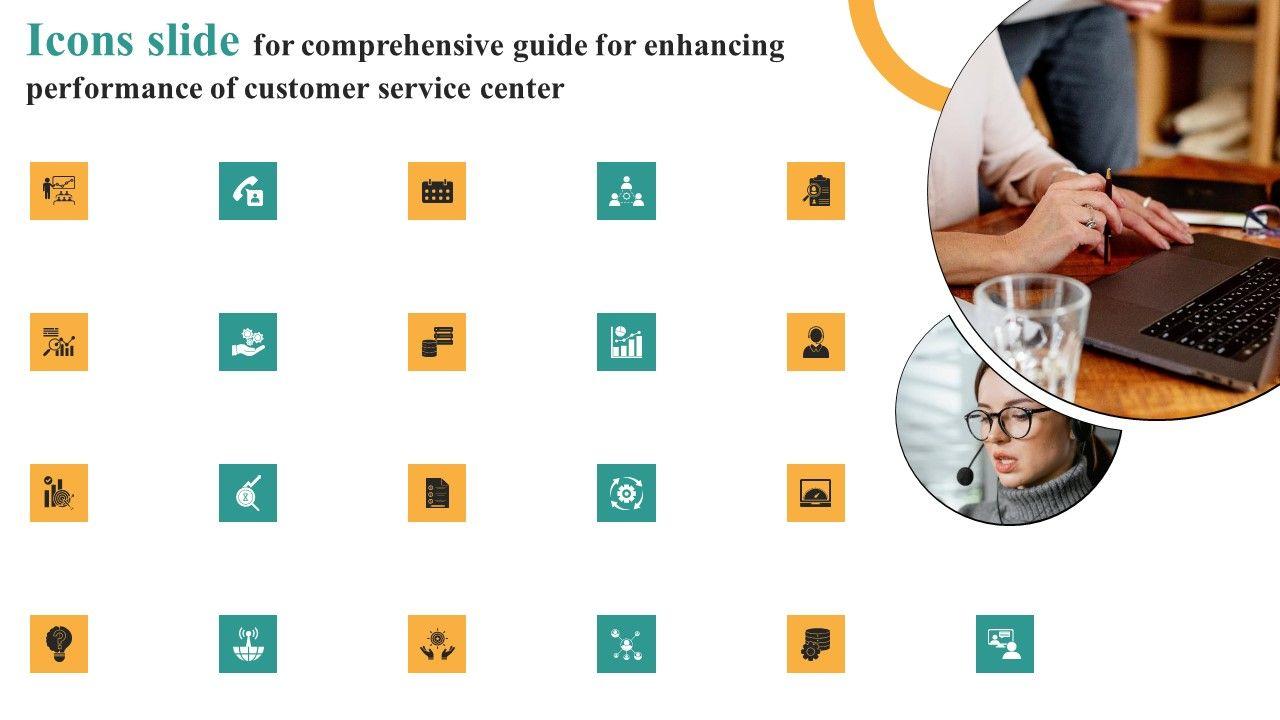 Icons slide for comprehensive guide for enhancing performance of customer service center