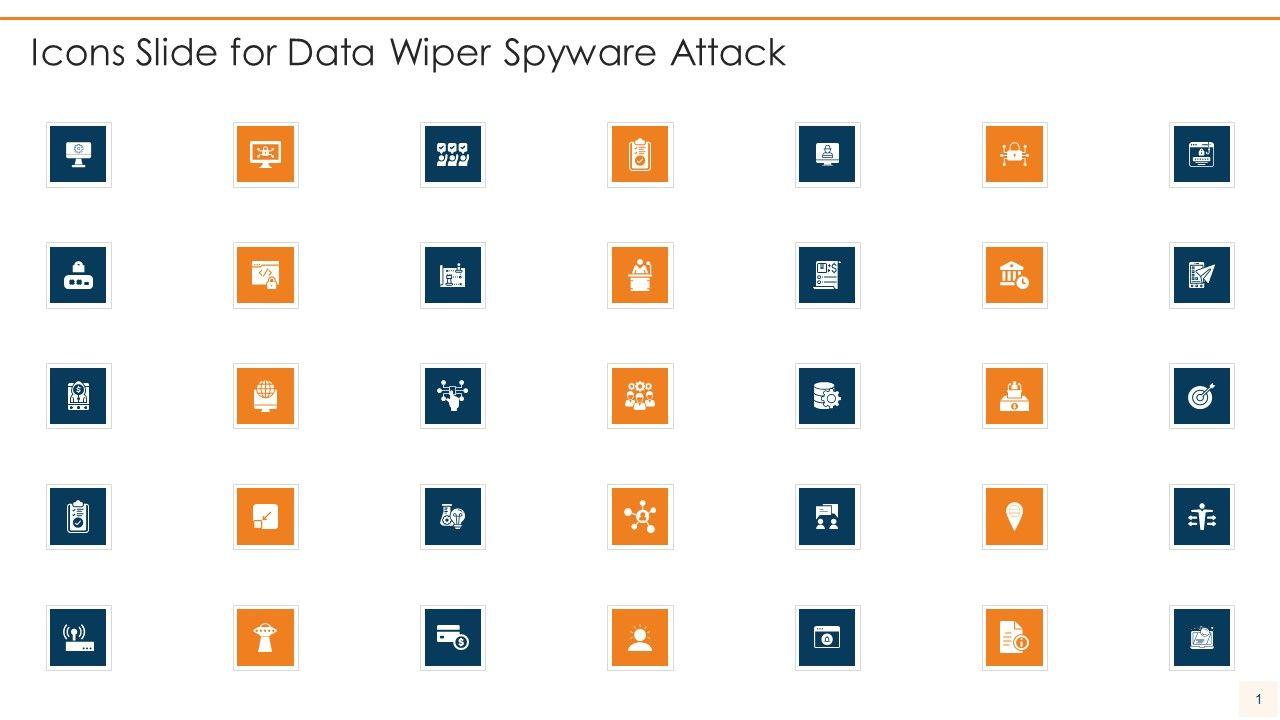 Icons Slide for Data Wiper Spyware Attack

1