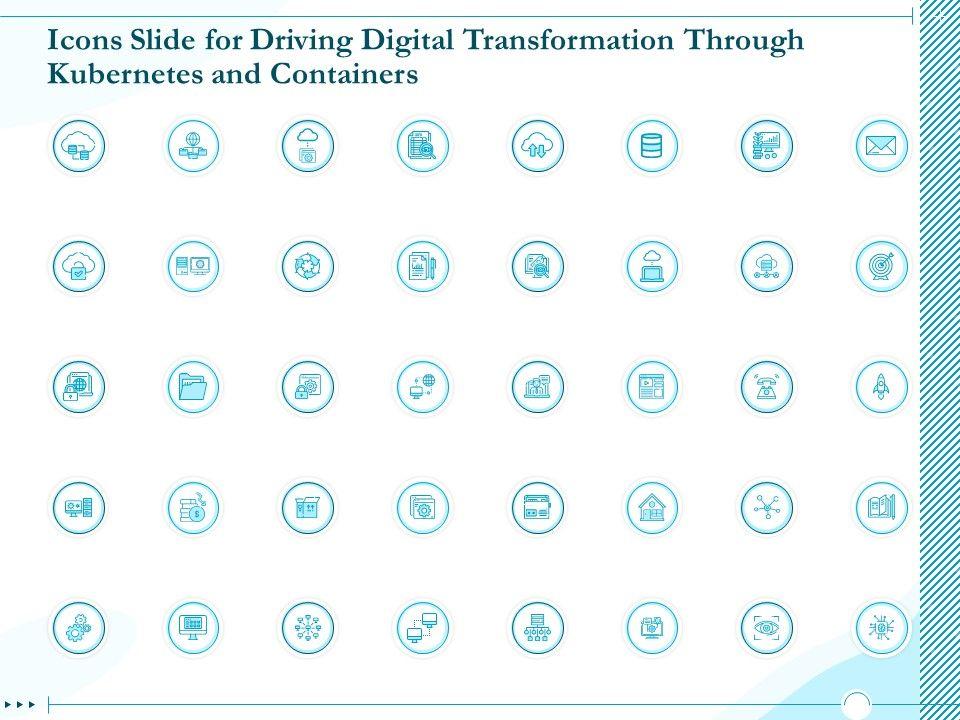 Icons Slide for Driving Digital Transformation Through Kubernetes and Containers