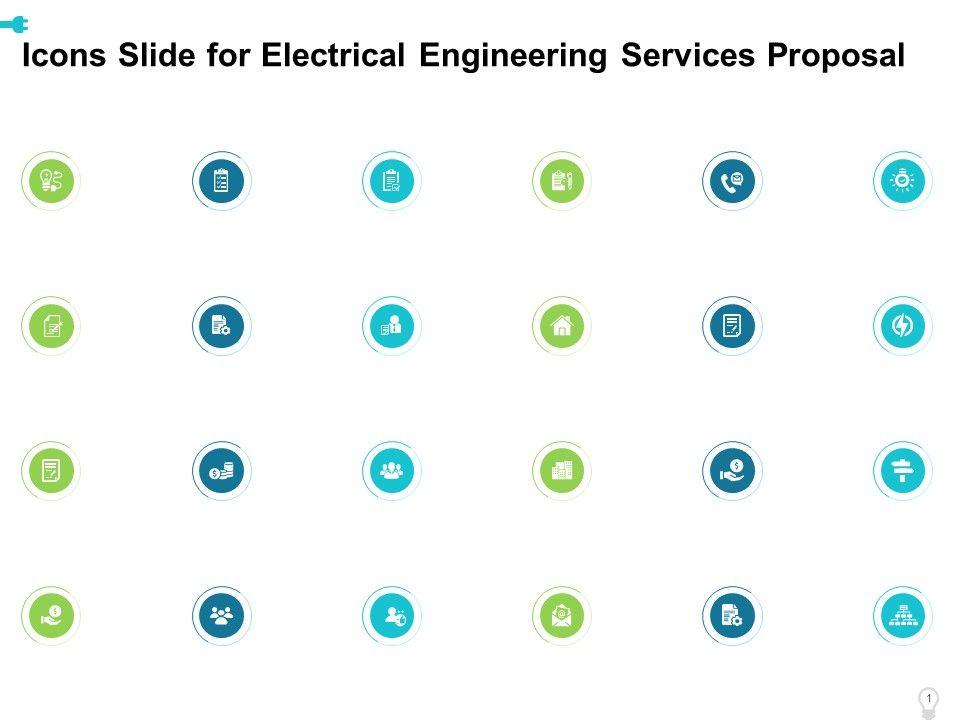 Icons Slide for Electrical Engineering Services Proposal

1