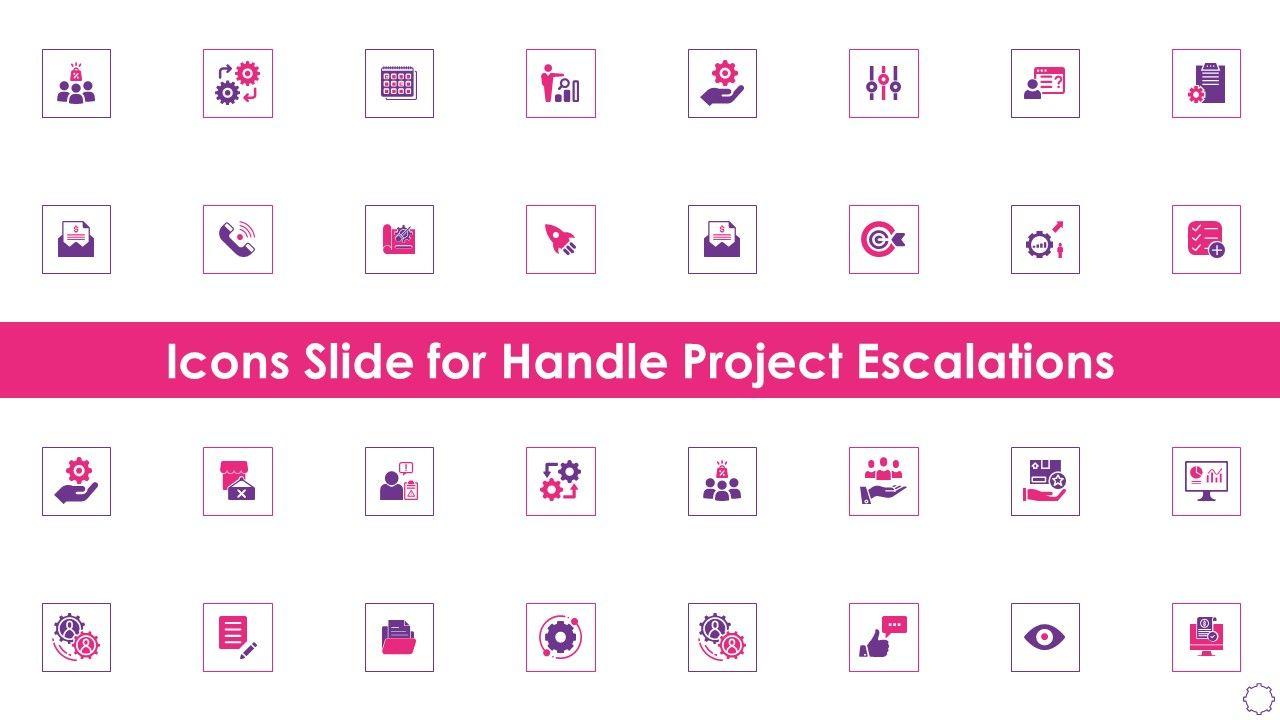 Icons Slide for Handle Project Escalations