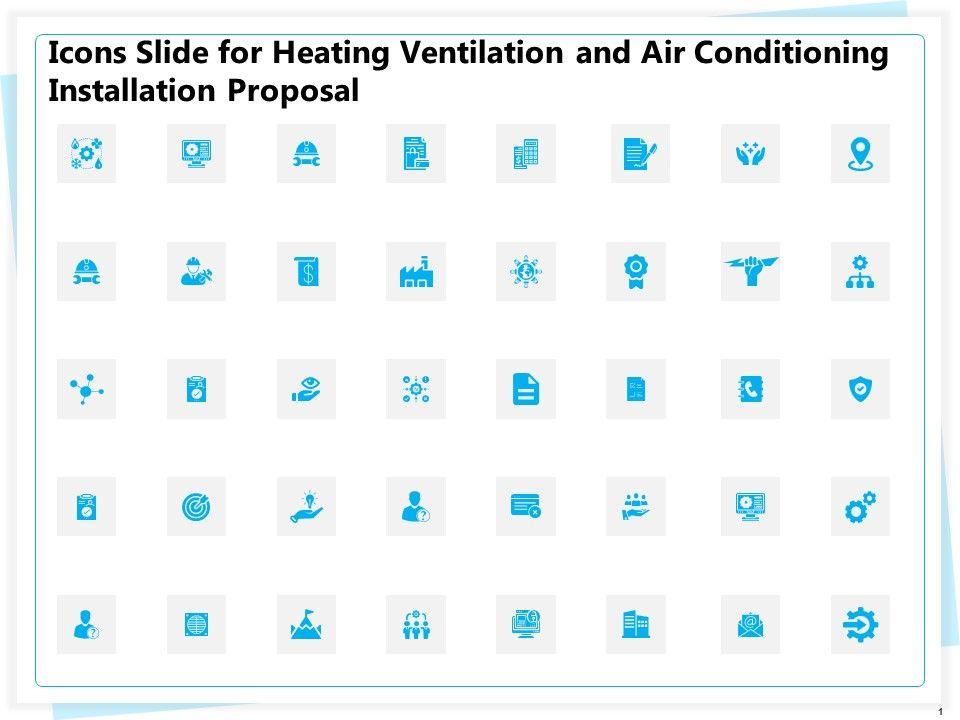 Icons Slide for Heating Ventilation and Air Conditioning Installation Proposal

1