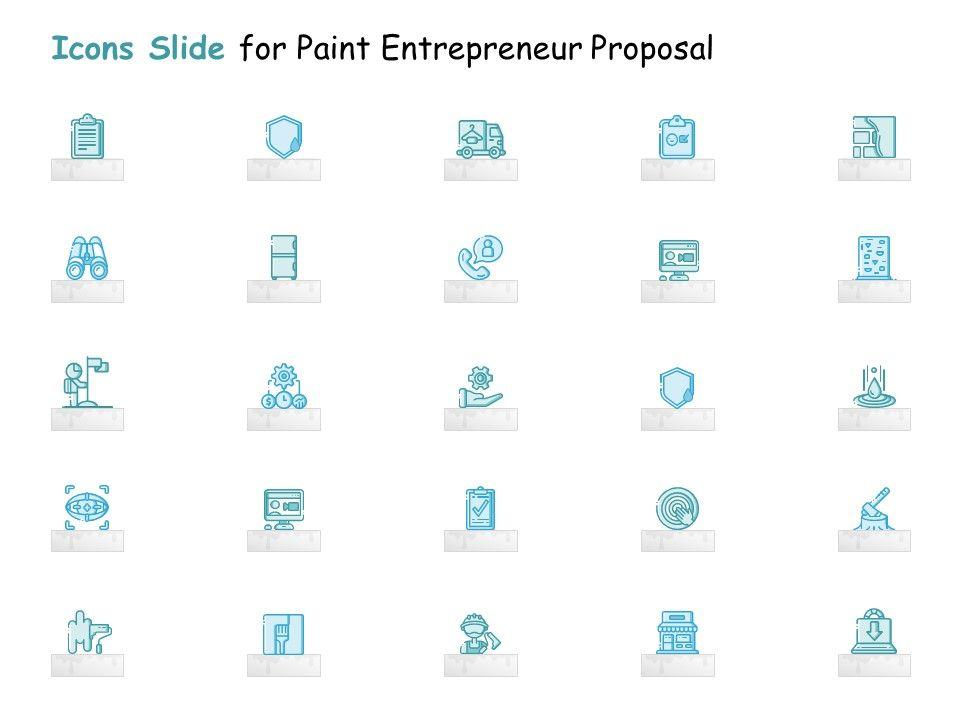 Icons Slide for Paint Entrepreneur Proposal