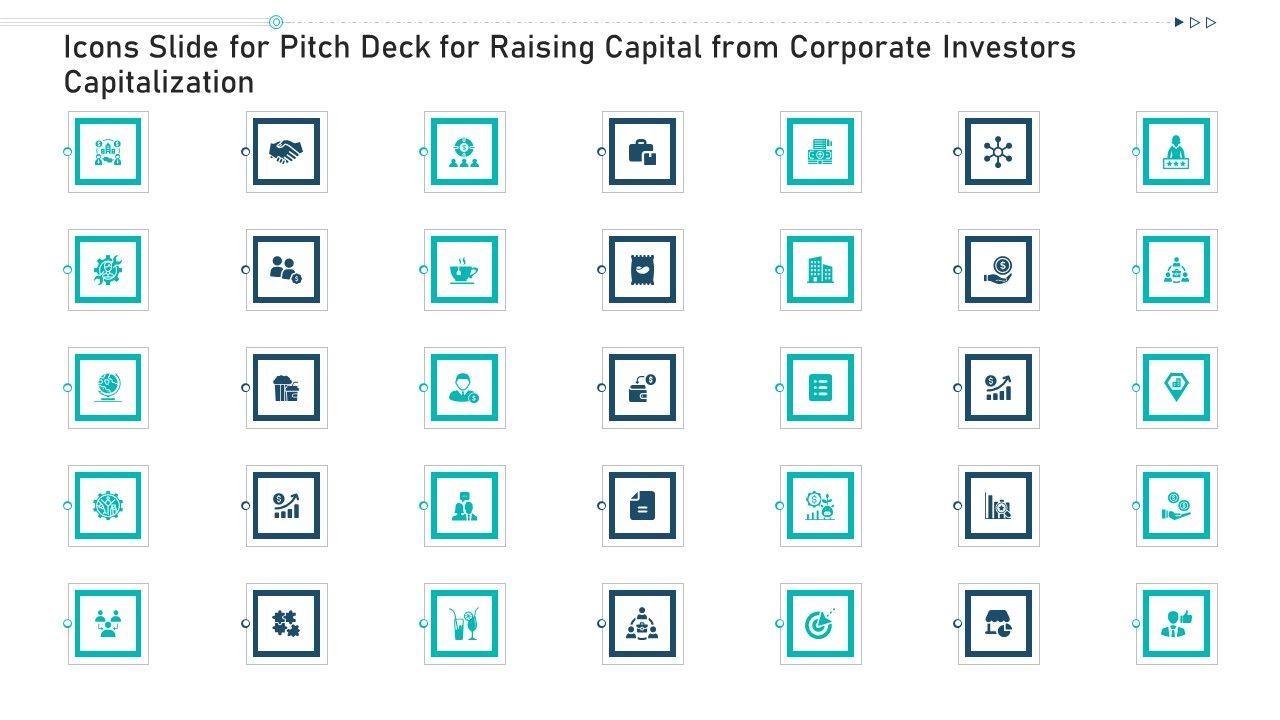 Icons Slide for Pitch Deck for Raising Capital from Corporate Investors Capitalization