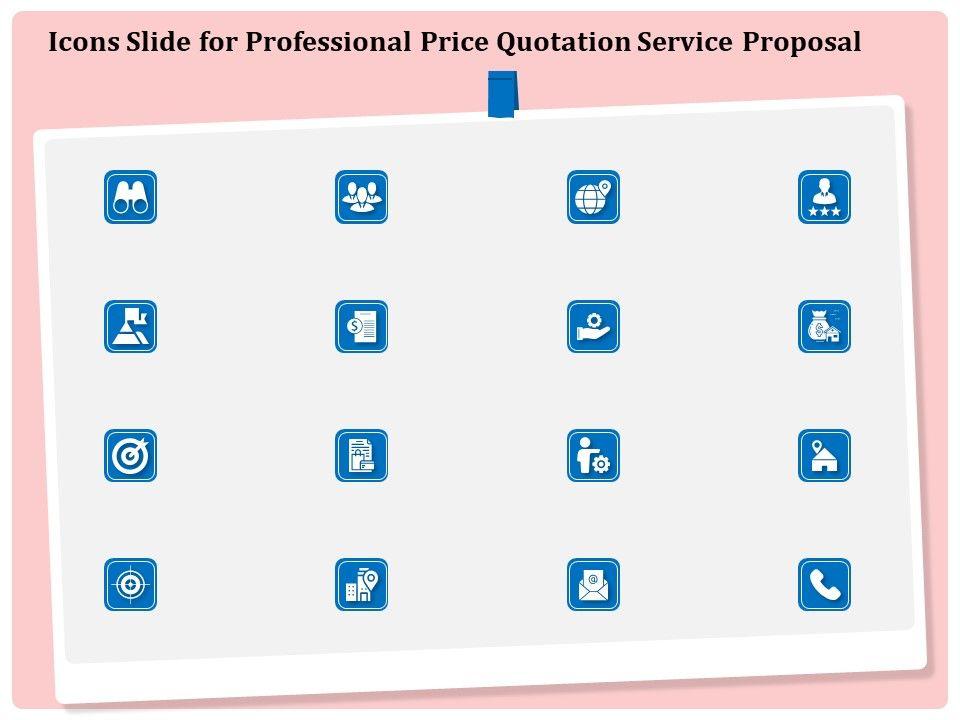 Icons Slide for Professional Price Quotation Service Proposal