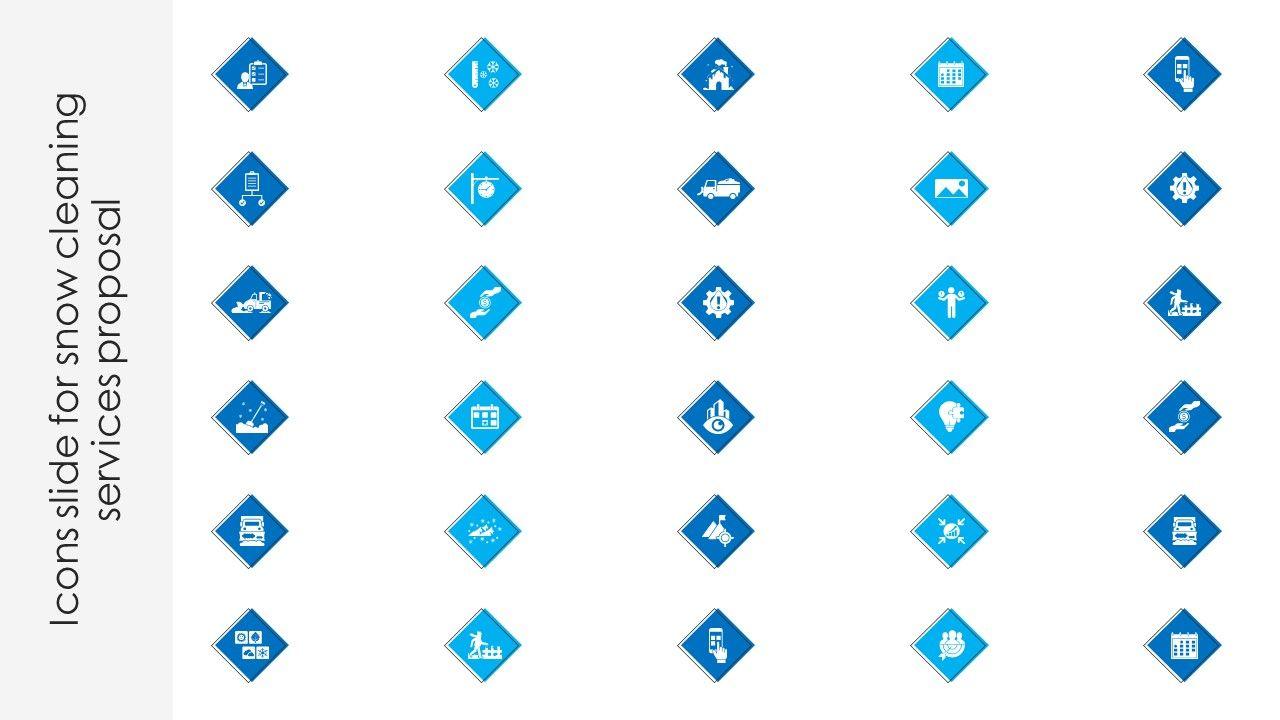 Icons slide for snow cleaning services proposal