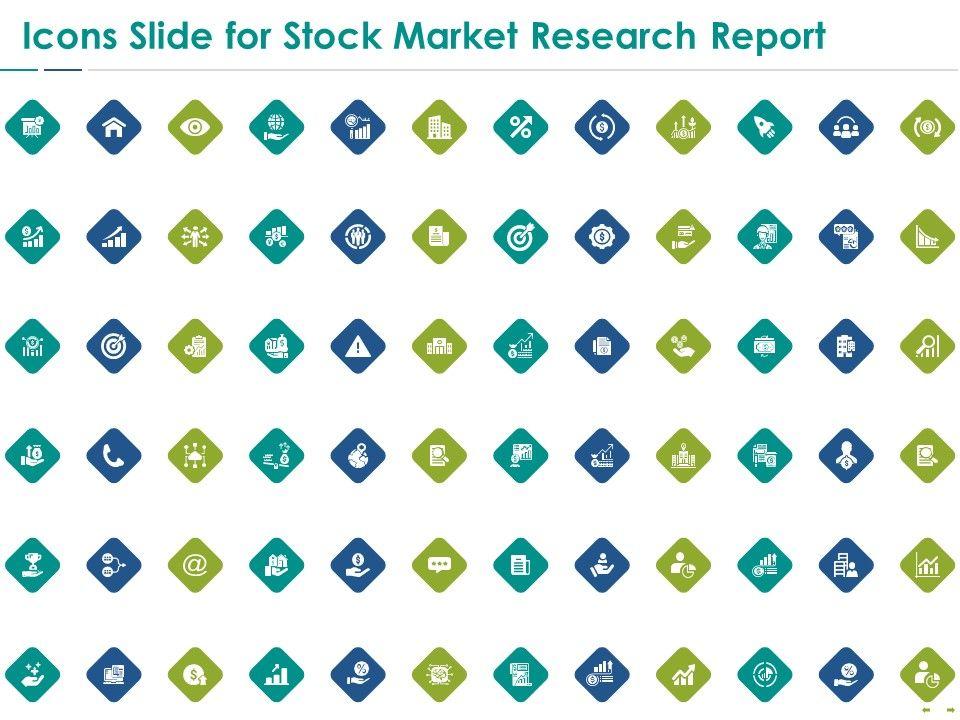 Icons Slide for Stock Market Research Report