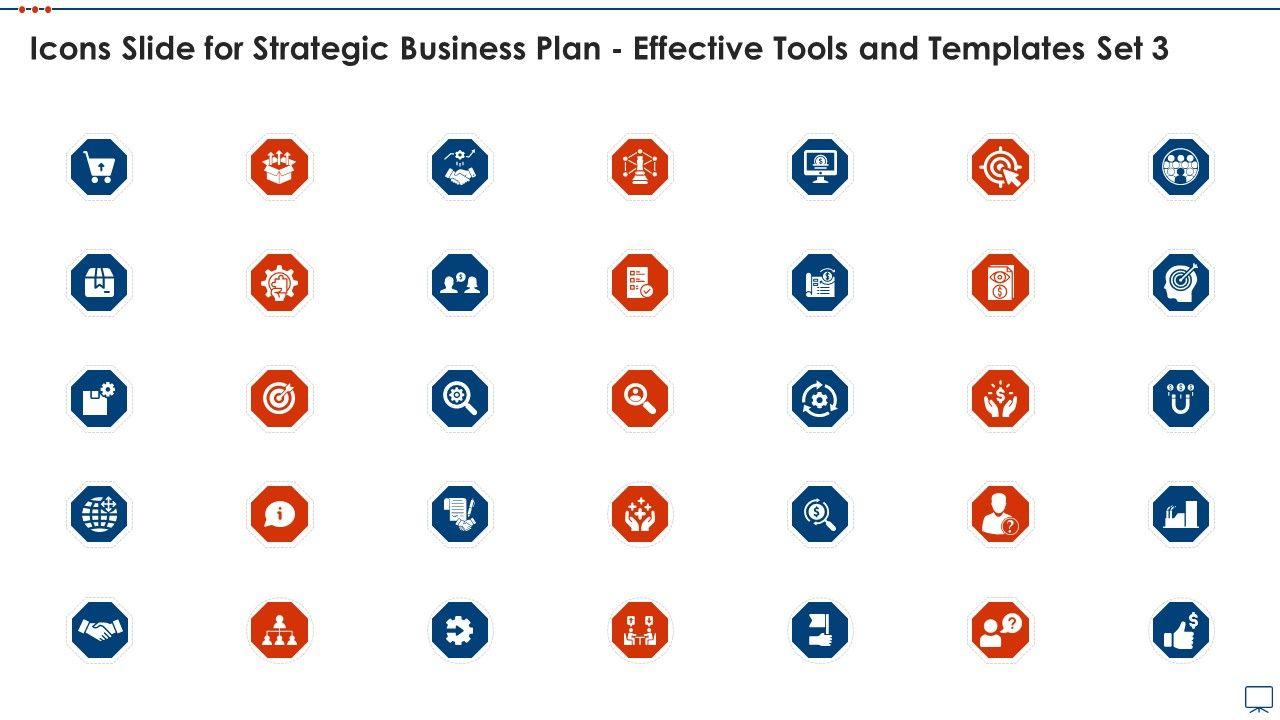 Icons Slide for Strategic Business Plan - Effective Tools and Templates Set 3