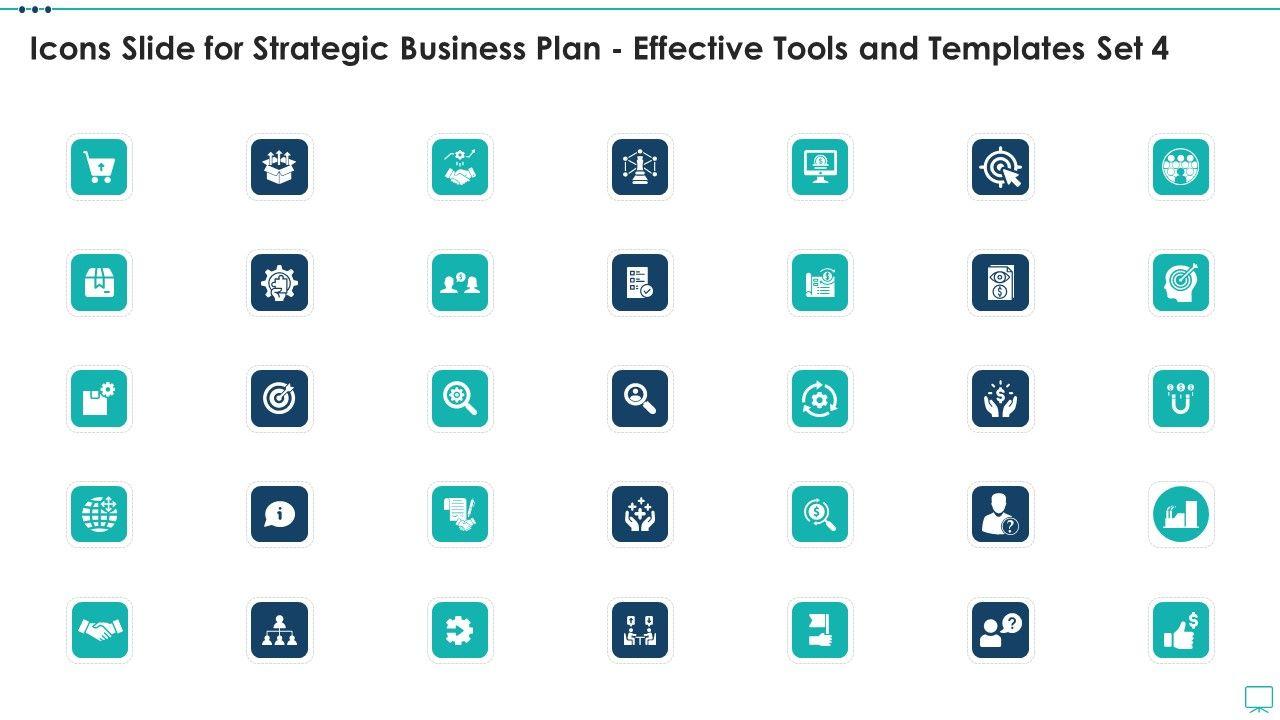 Icons Slide for Strategic Business Plan - Effective Tools and Templates Set 4