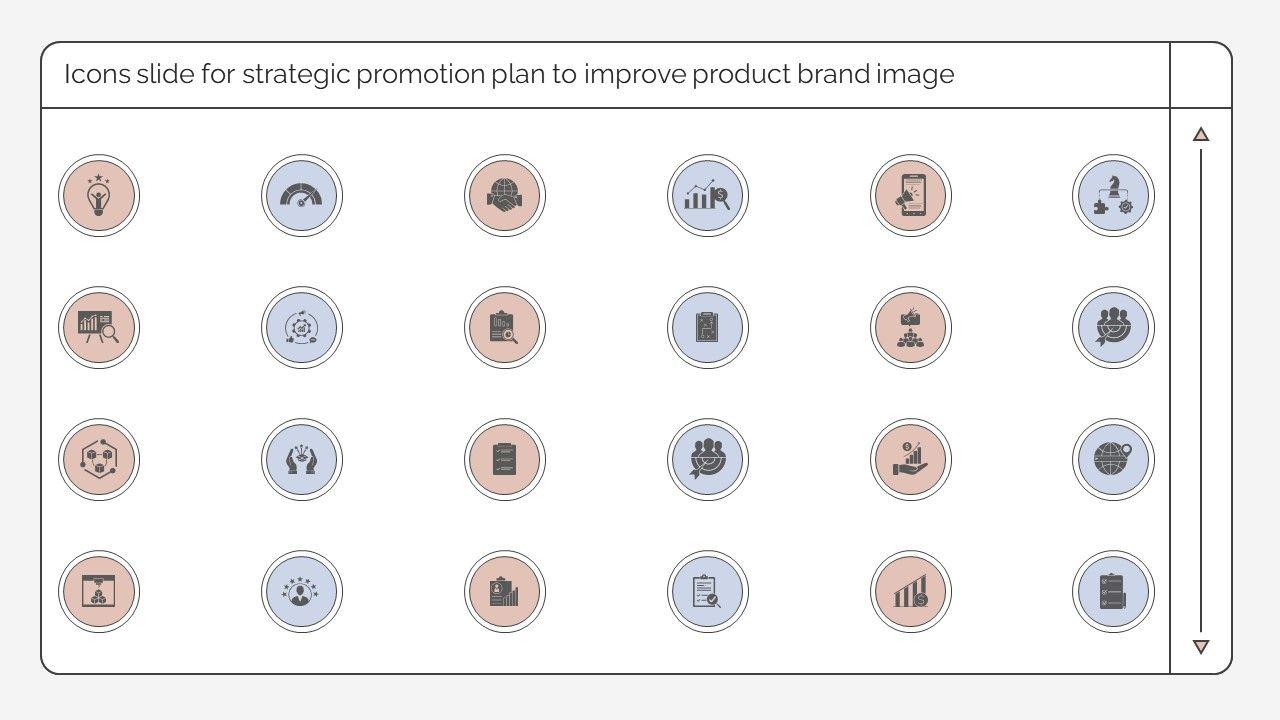 Icons slide for strategic promotion plan to improve product brand image