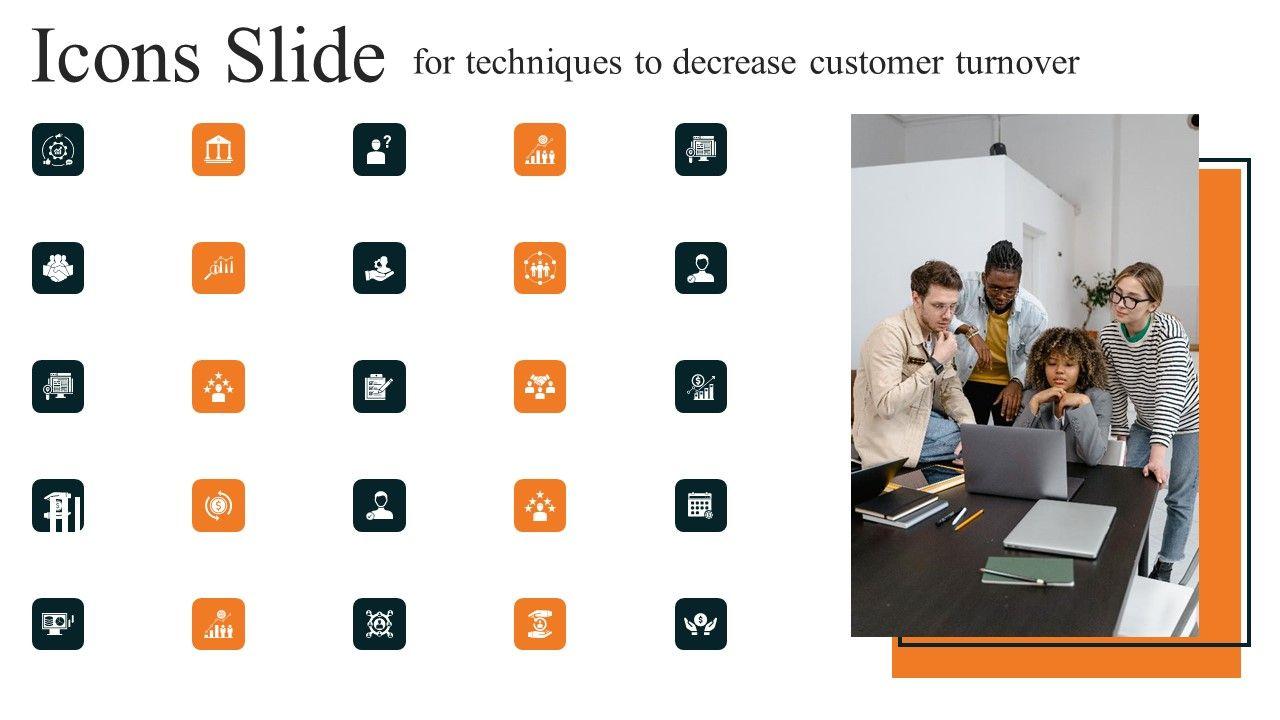 Icons Slide for techniques to decrease customer turnover