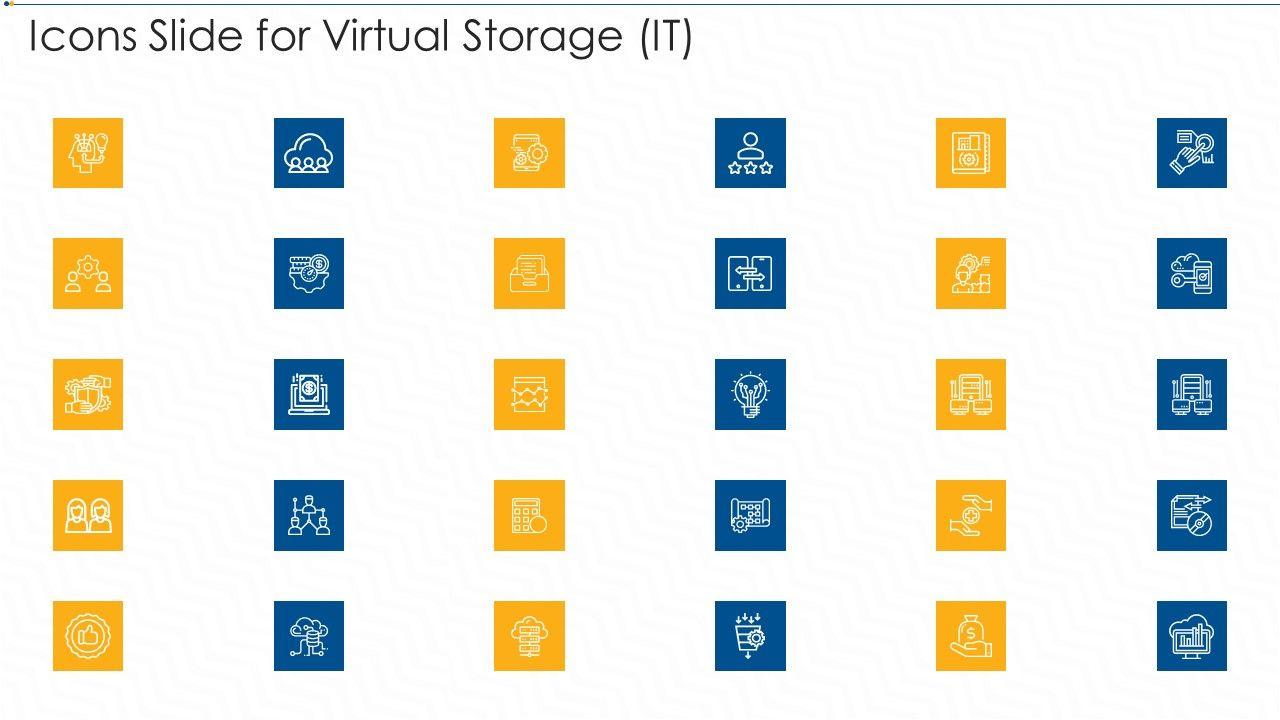 Icons Slide for Virtual Storage (IT)