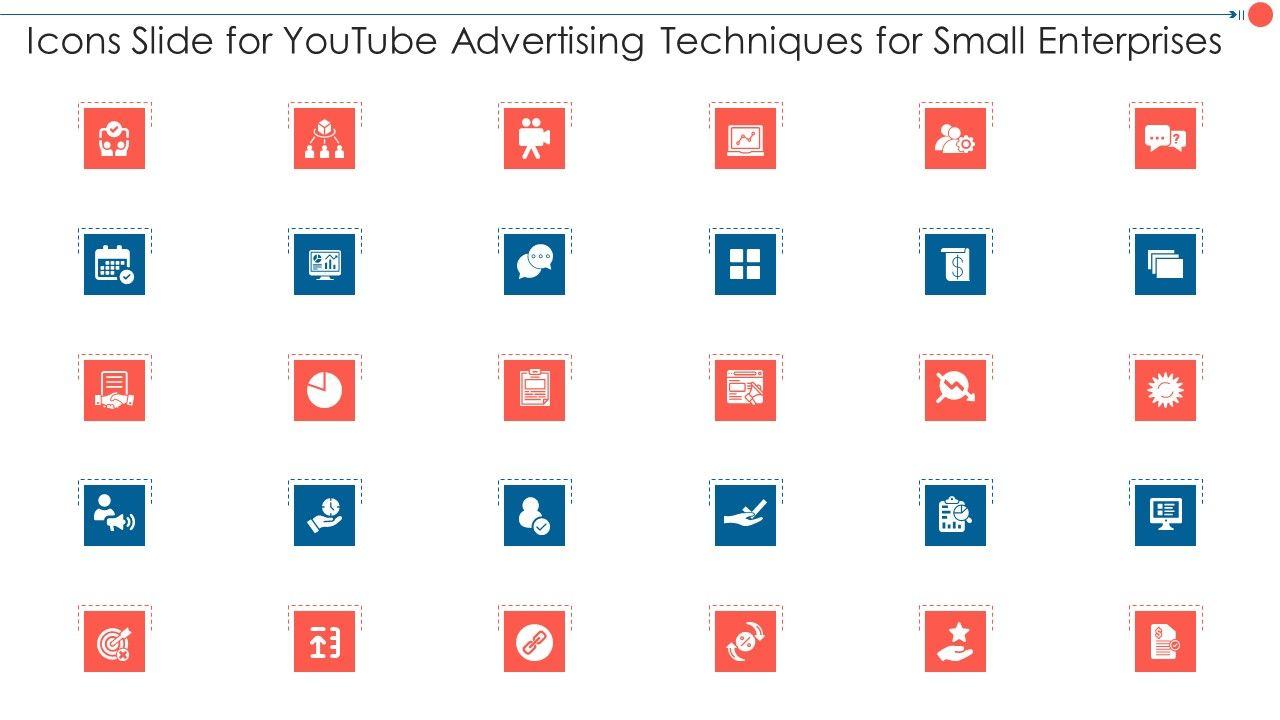 Icons Slide for YouTube Advertising Techniques for Small Enterprises