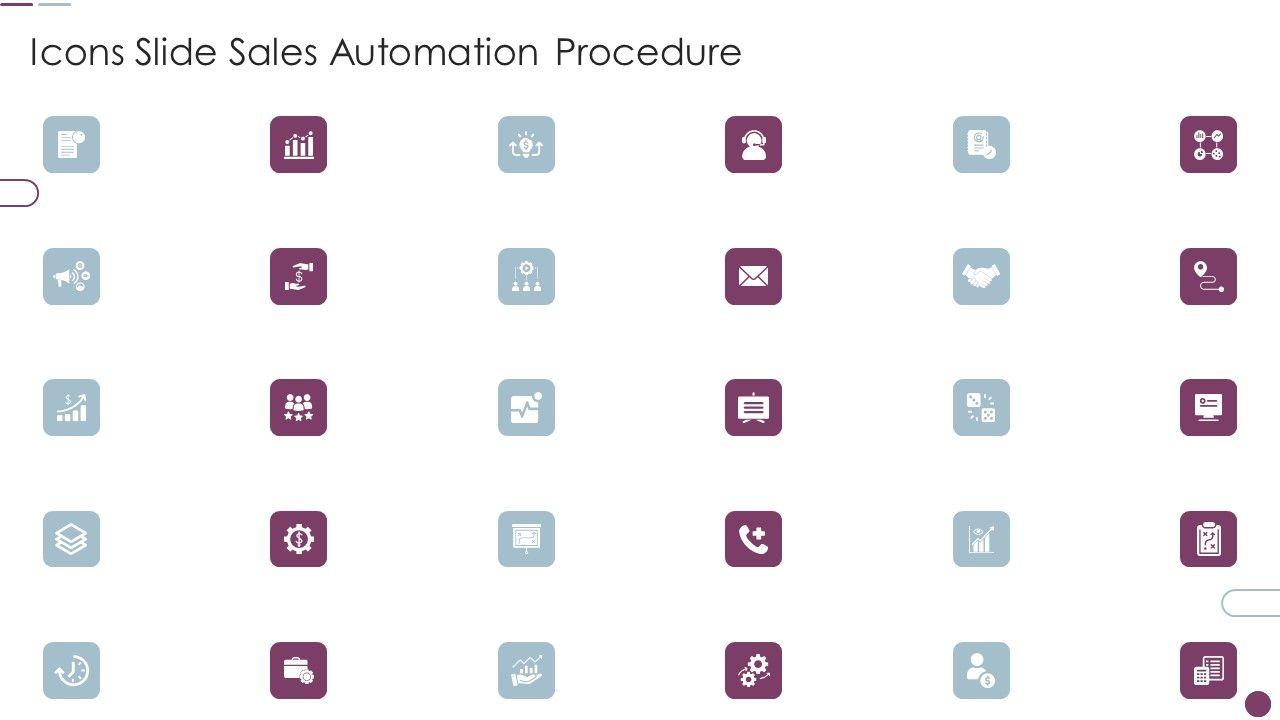 Icons Slide Sales Automation Procedure