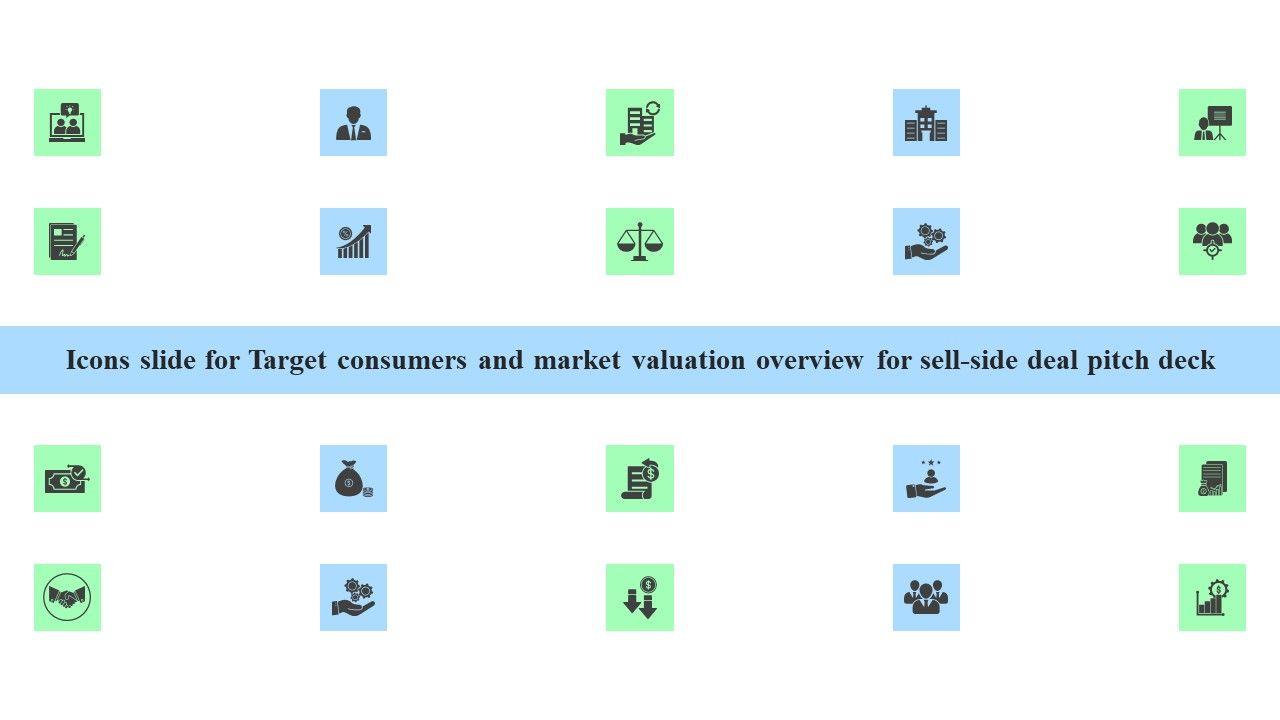 Icons slide for Target consumers and market valuation overview for sell-side deal pitch deck