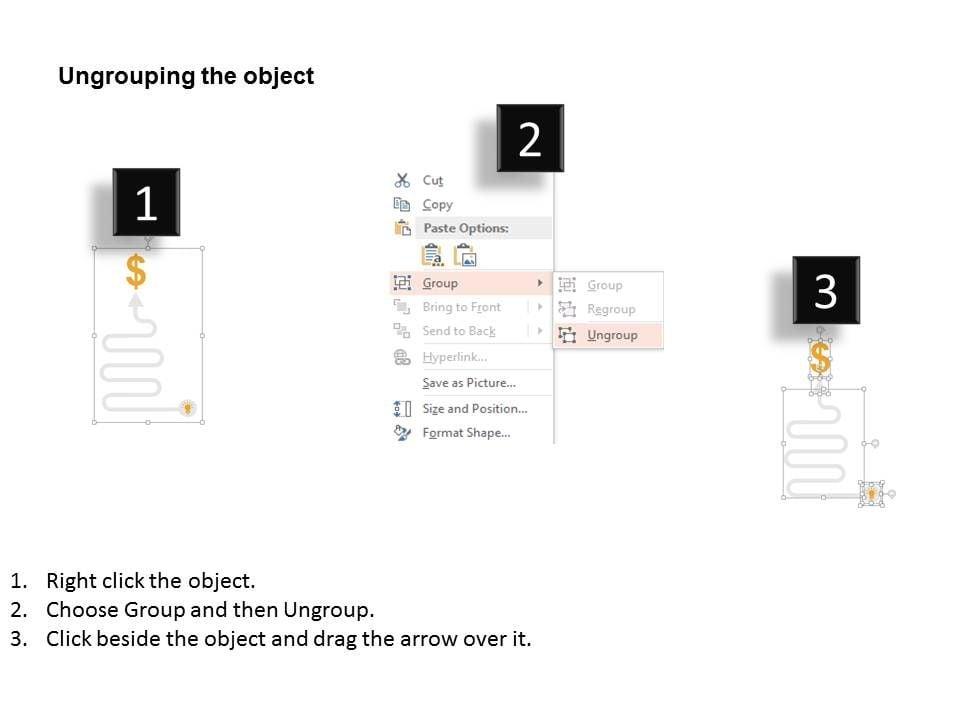 Ungrouping the object

1

$

2

Cut
Copy
Paste Options:
Group
Bring to Front
Send to Back
Hyperlink...
Save as Picture...
Size and Position...
Format Shape...

Group
Regroup
Ungroup

3

$

1. Right click the object.
2. Choose Group and then Ungroup.
3. Click beside the object and drag the arrow over it.