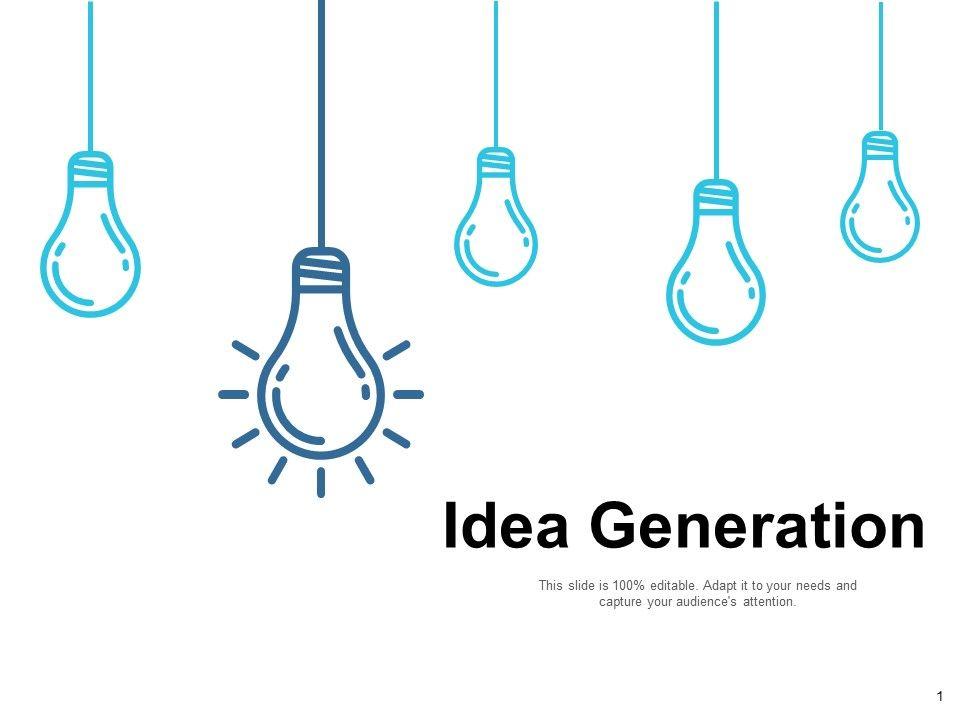 Idea Generation

This slide is 100% editable. Adapt it to your needs and capture your audience's attention.

1