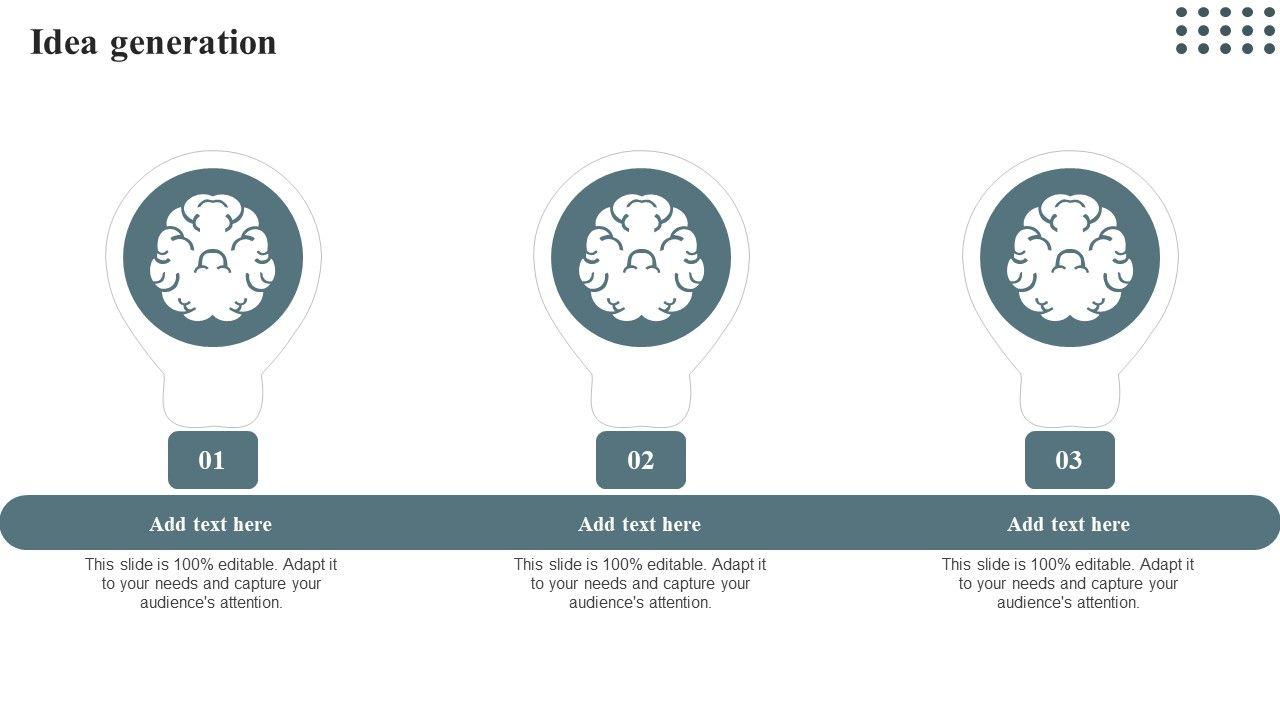 Idea generation

01

Add text here

This slide is 100% editable. Adapt it to your needs and capture your audience's attention.

02

Add text here

This slide is 100% editable. Adapt it to your needs and capture your audience's attention.

03

Add text here

This slide is 100% editable. Adapt it to your needs and capture your audience's attention.