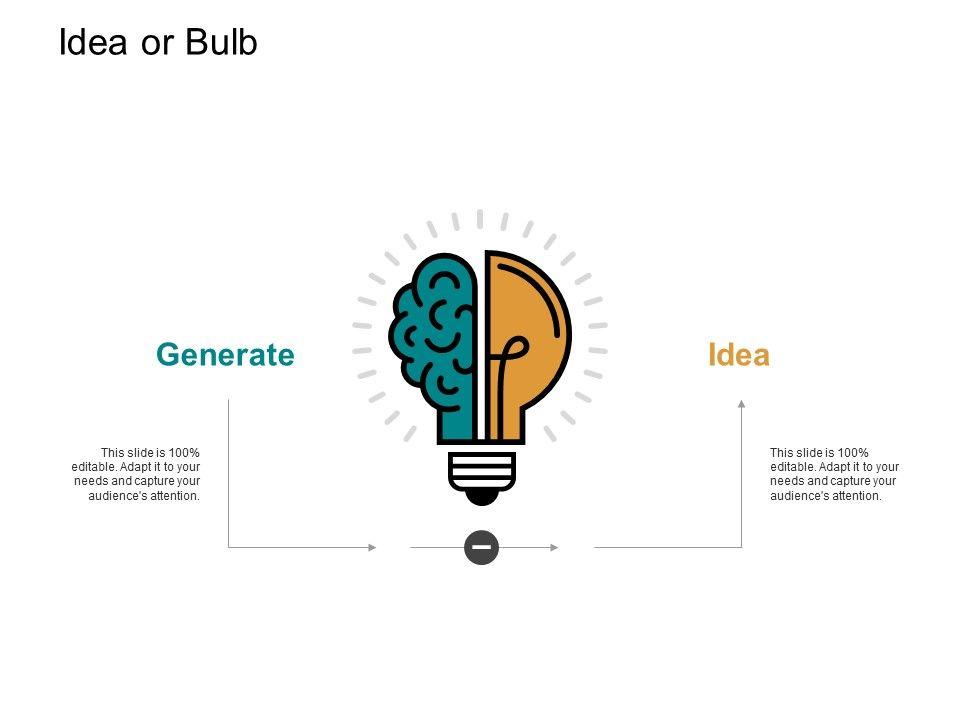 Idea or Bulb

Generate

This slide is 100% editable. Adapt it to your needs and capture your audience's attention.

Idea

This slide is 100% editable. Adapt it to your needs and capture your audience's attention.